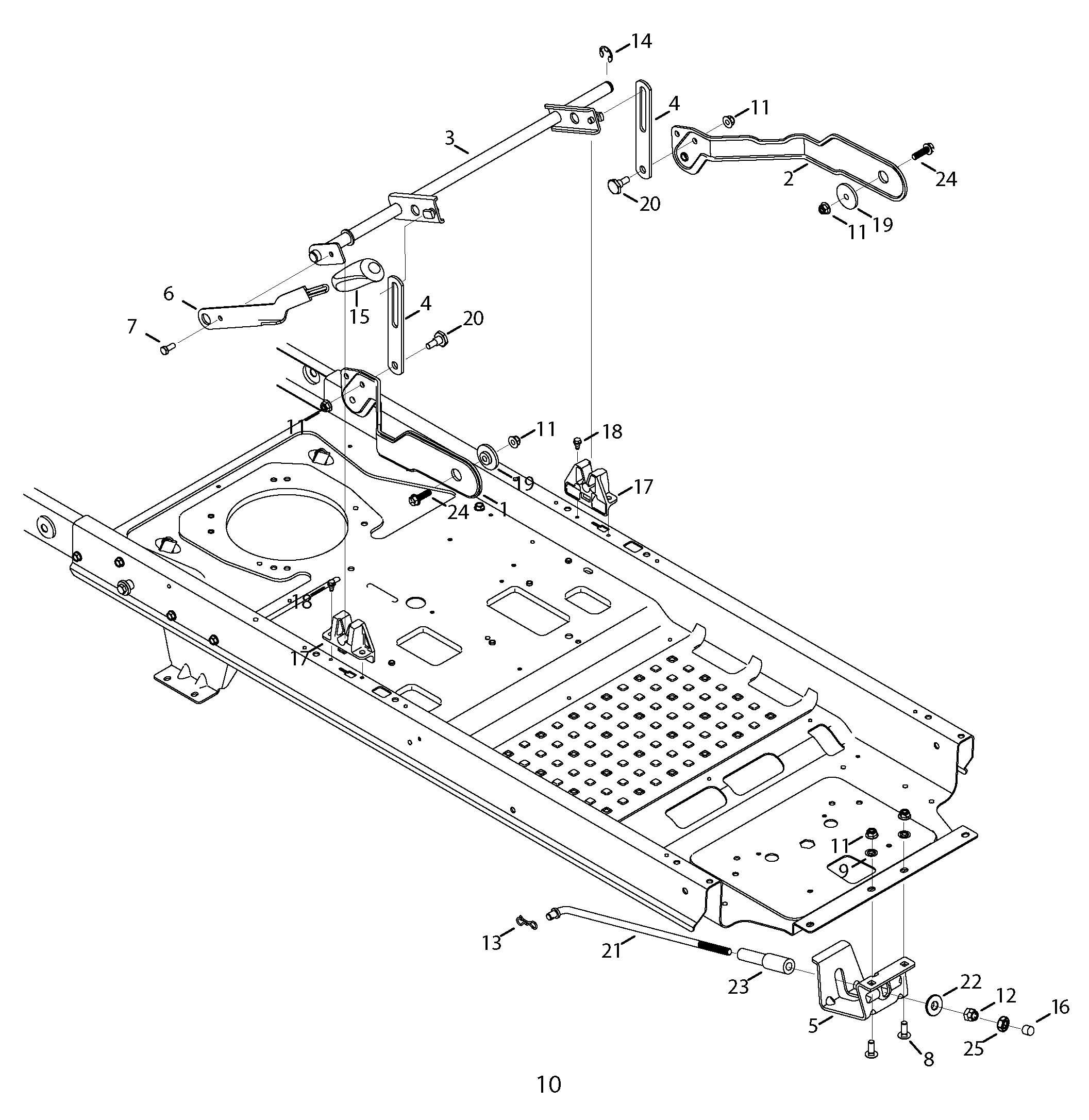 14
4
11
3
2
24
20
19
11
6
15
4
20
7
11
11
18
19
17
24
1
18
17
11
9
13
21
23
22
12
16
5
25
8
10