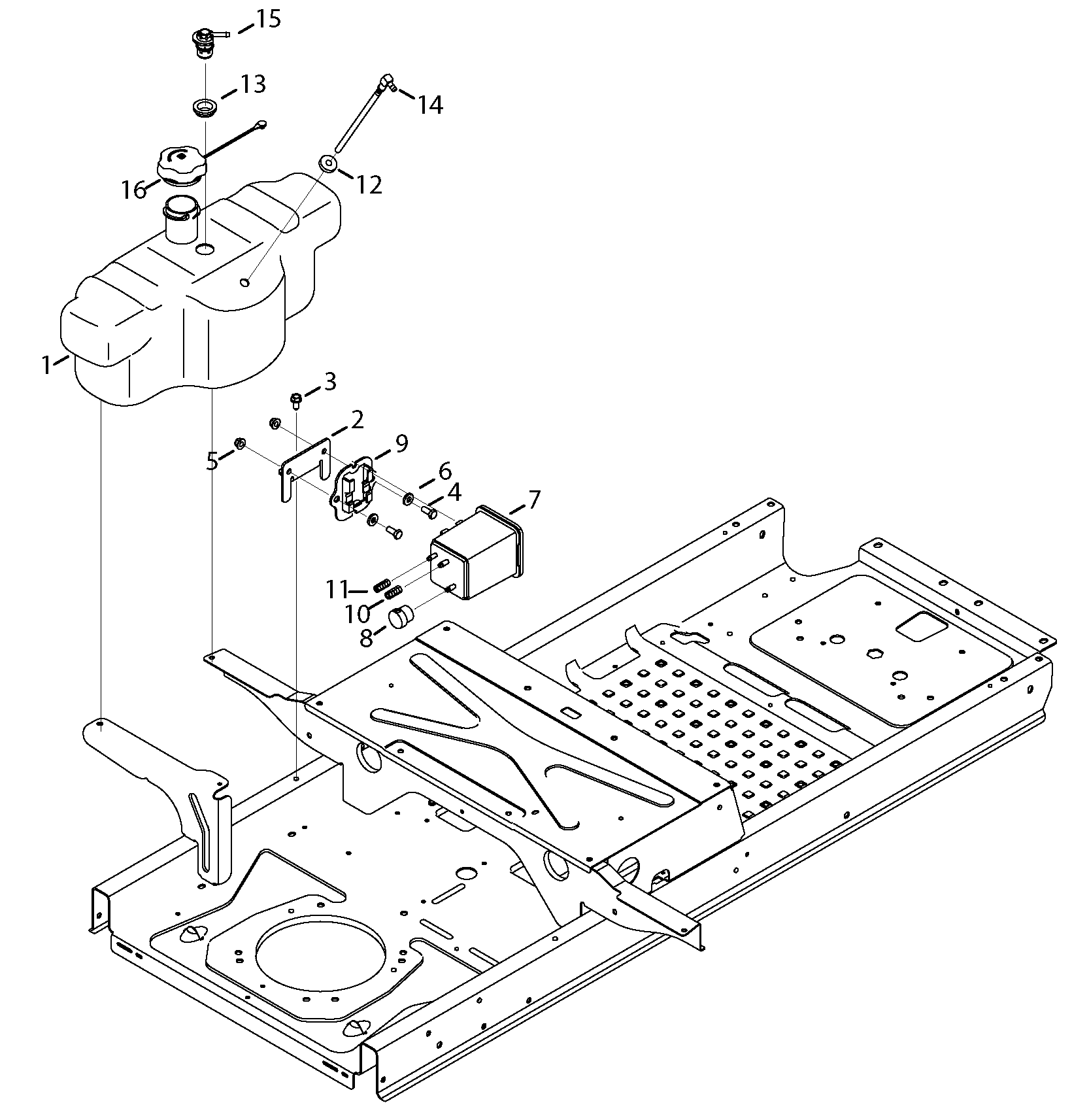 15
13
14
16
12
1
3
2
5
9
6
4
7
11
10
8