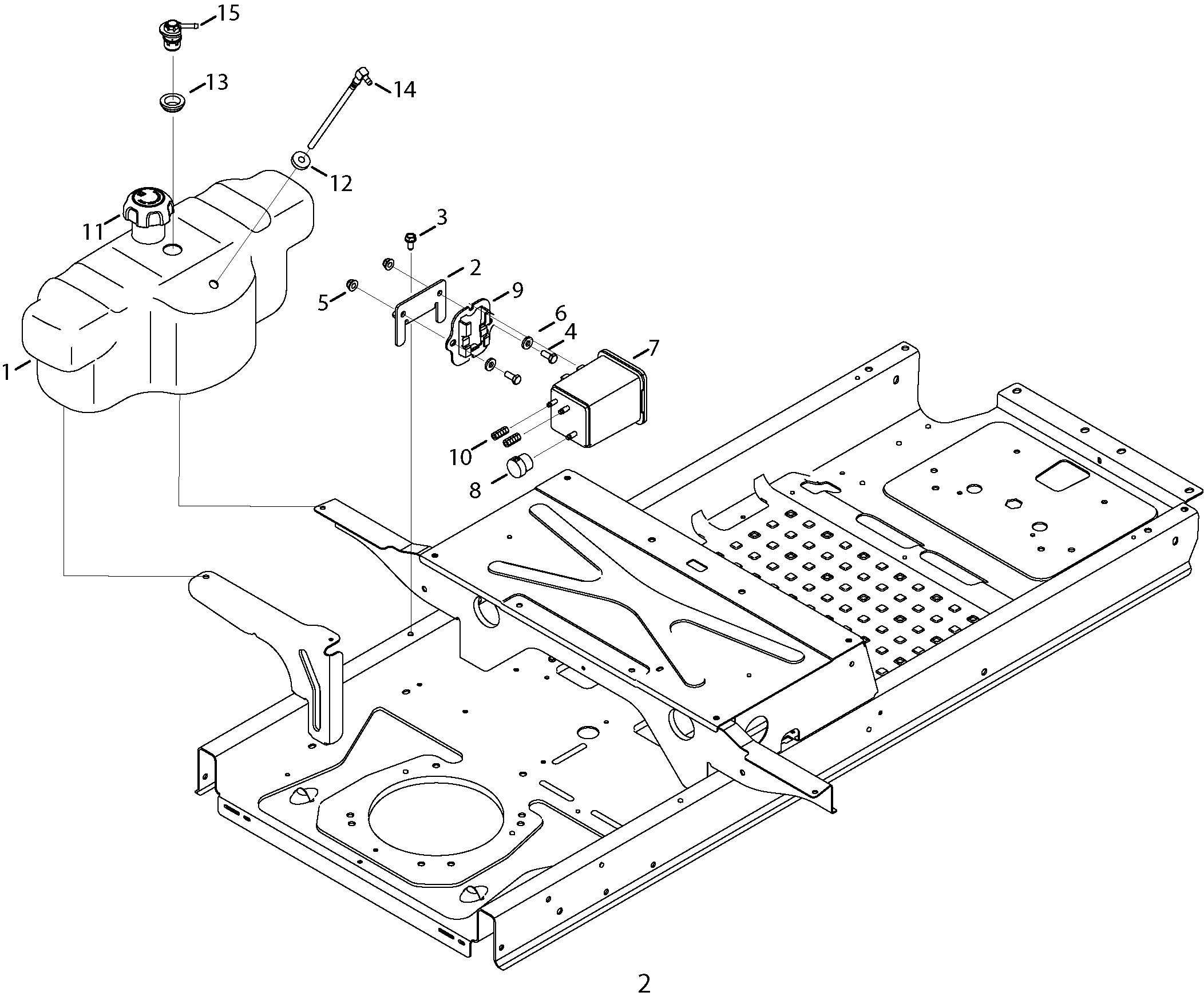 15
13
14
12
11
3
2
9
5
6
4
7
1
10
8
2