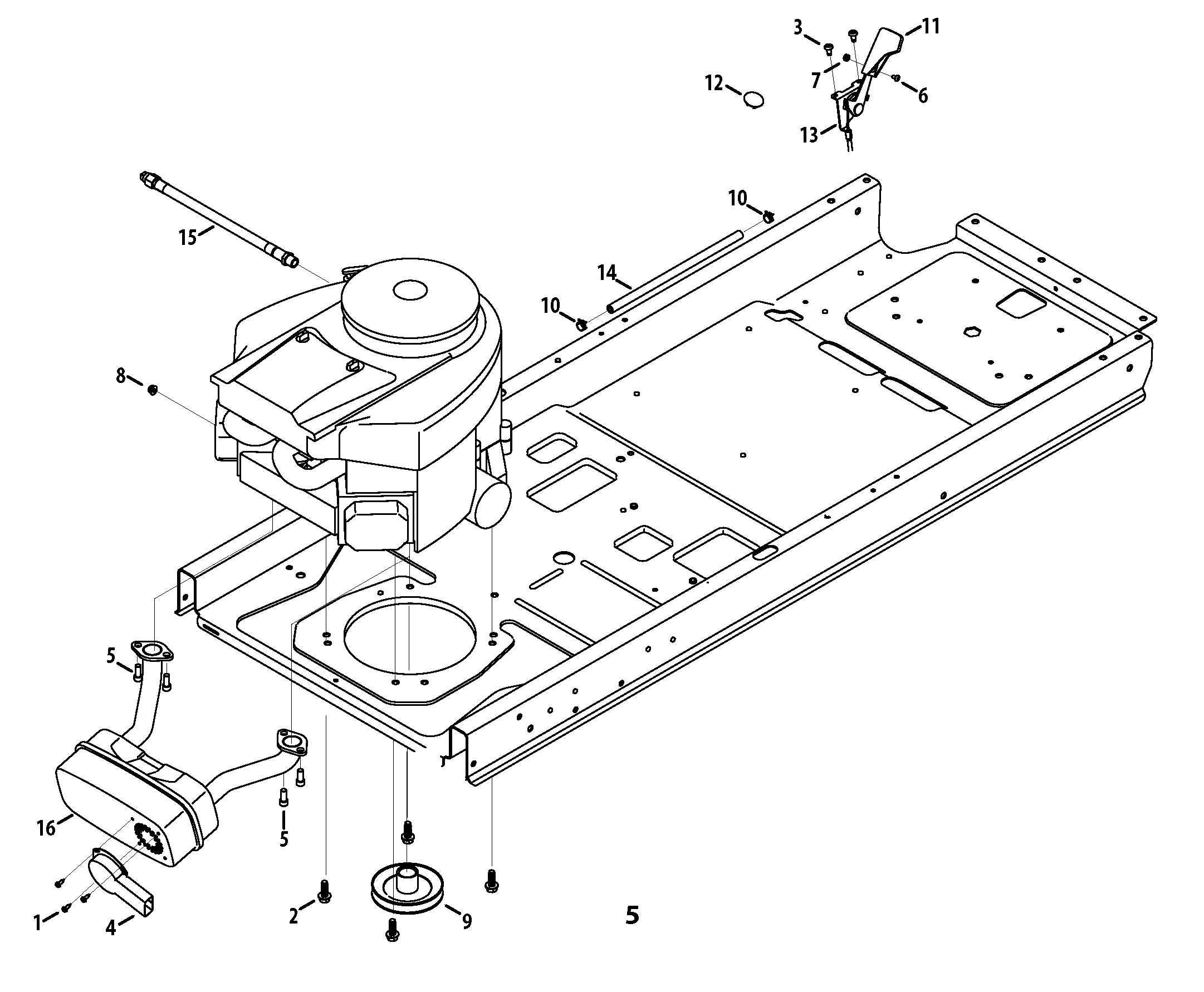 3
11
12
7
6
13
10
15
14
10
8
5
16
5
1
4
2
9
5