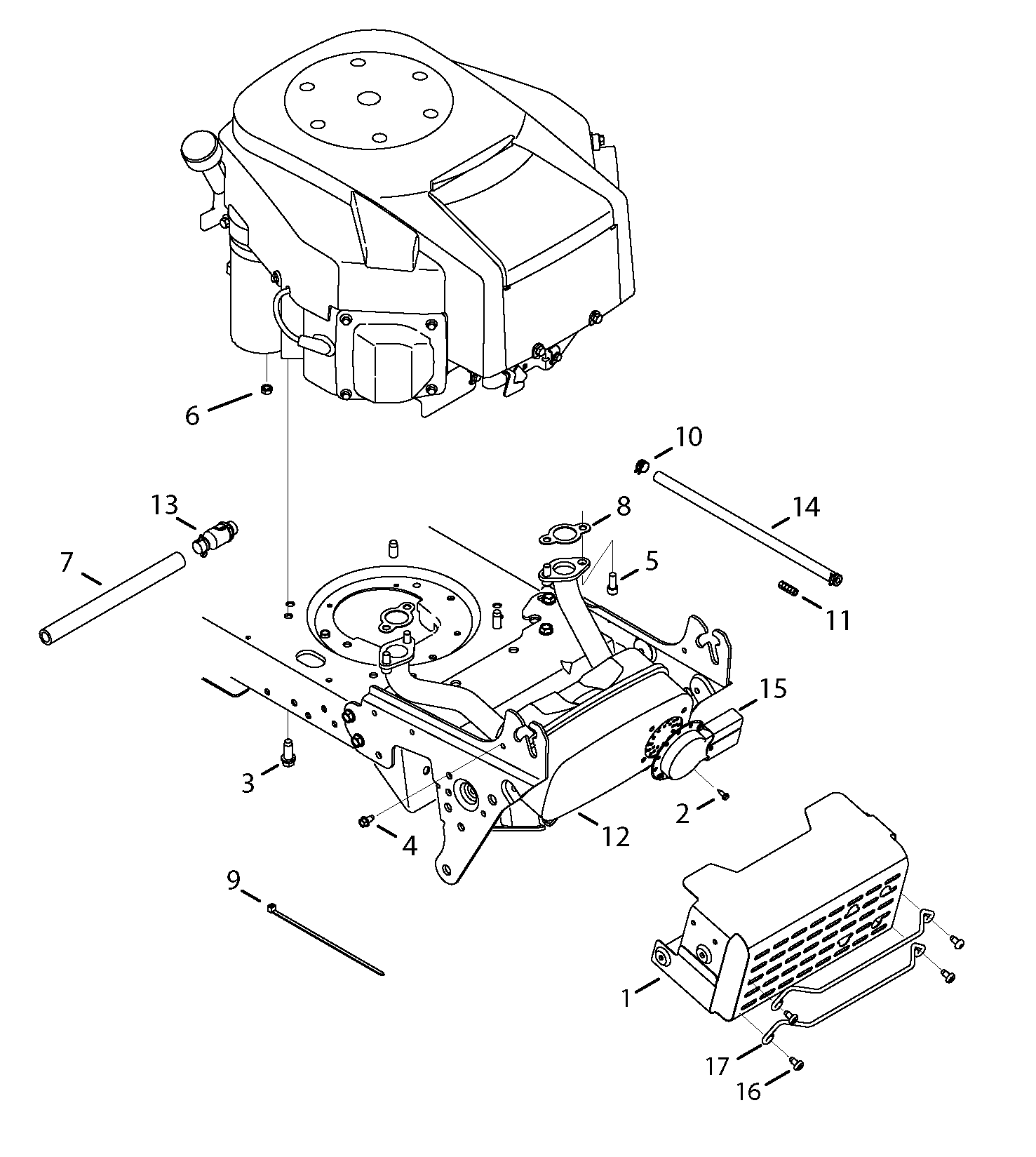 6
10
13
8
14
7
5
11
15
3
2
4
12
9
1
17
16