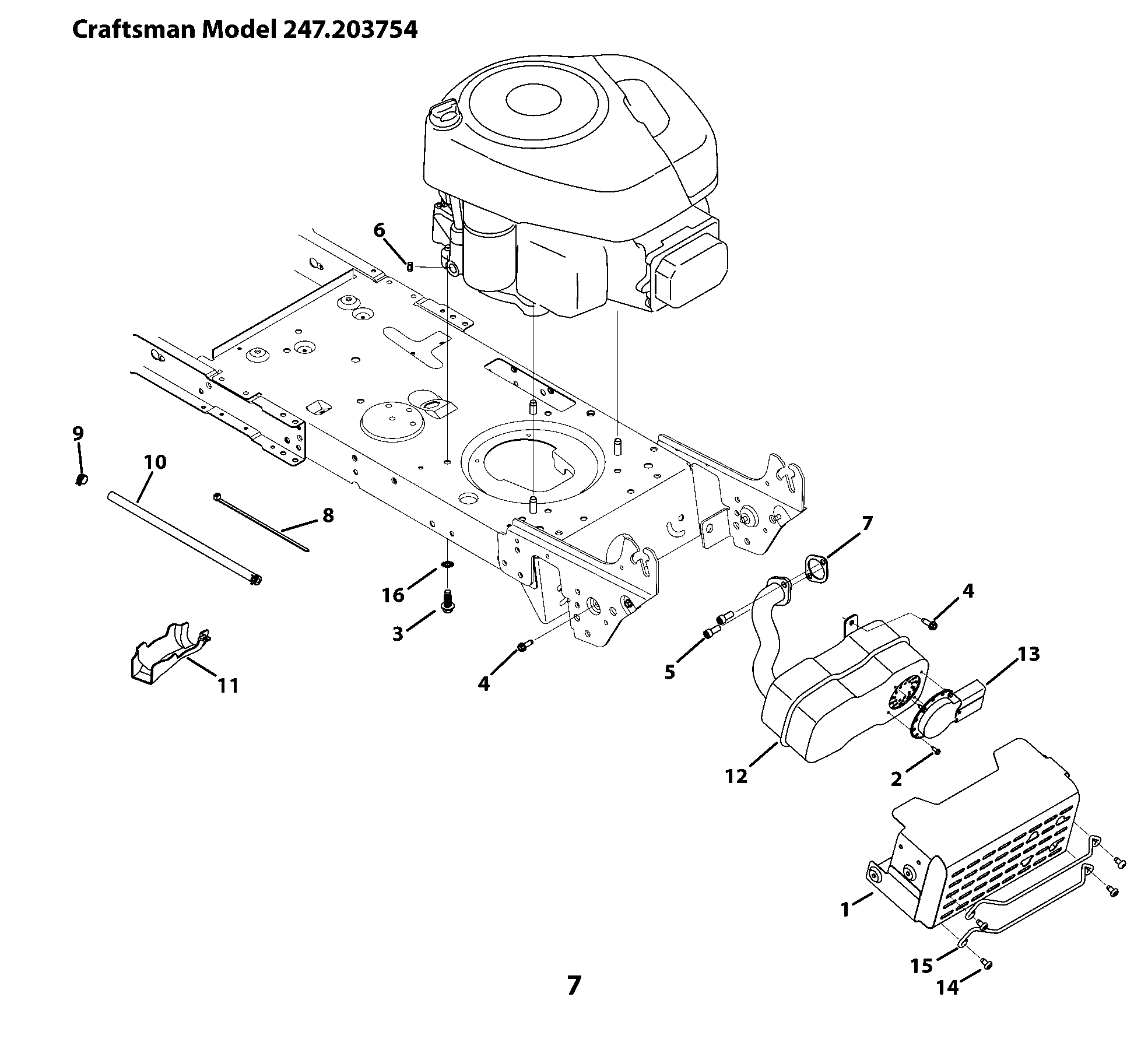 Craftsman Model 247.203754

6

9

10

8

7

16

3

4

4

5

13

11

12

2

1

15

14

7