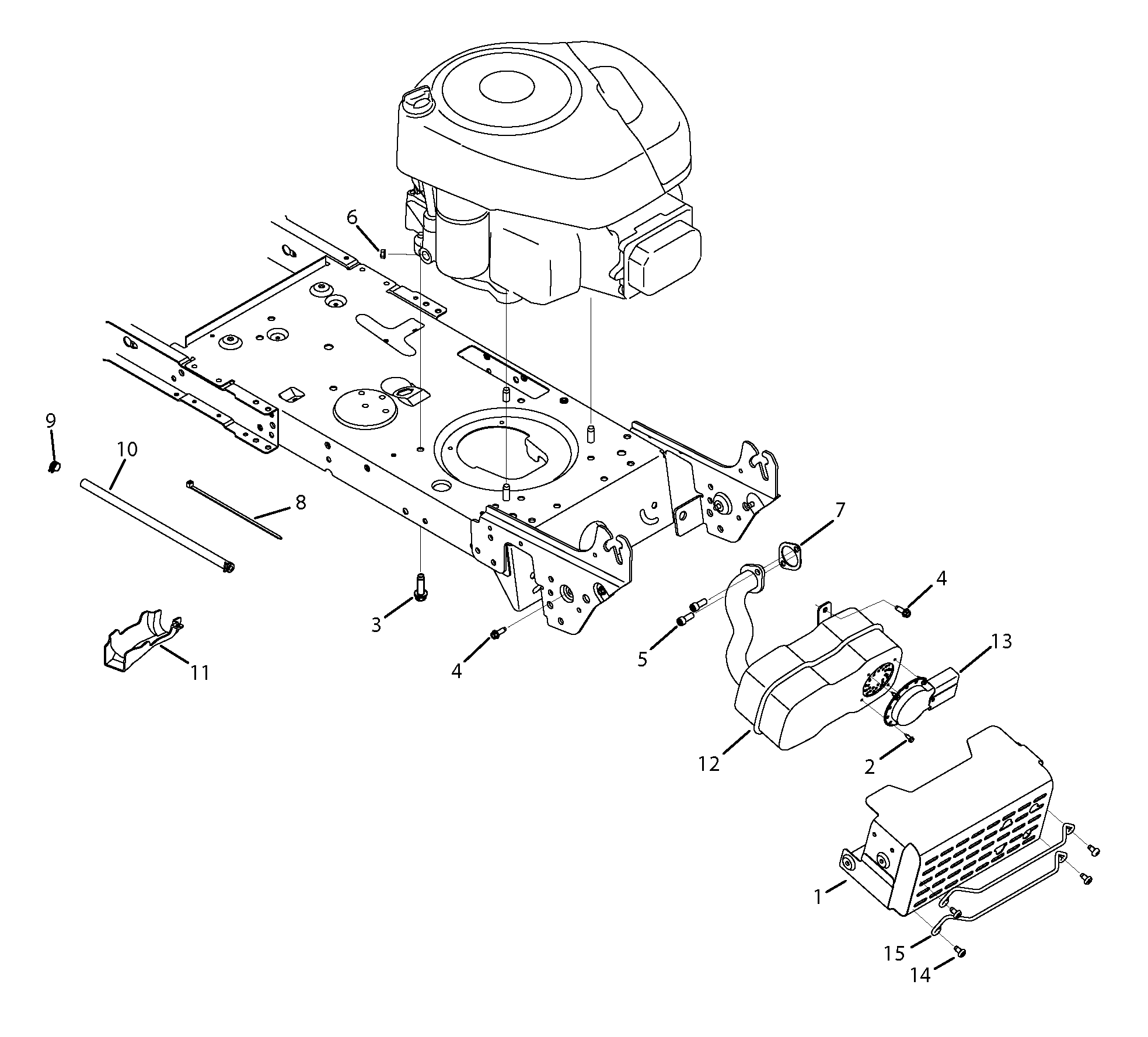 6
9
10
8
7
4
3
4
5
13
11
12
2
1
15
14