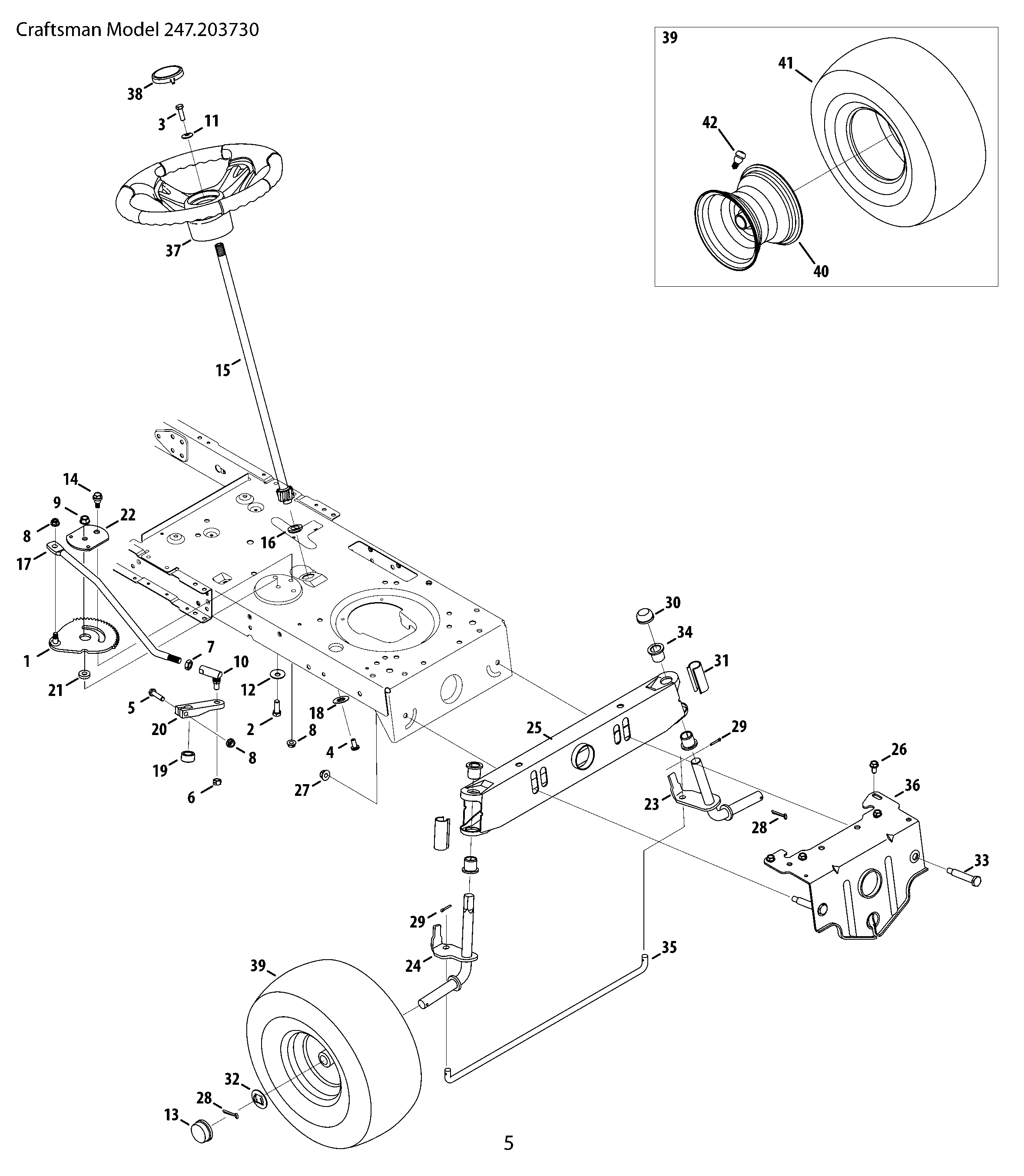 Craftsman Model 247.203730

39
41
42
40

38
3
11
37
15
14
9
22
8
17
16
1
7
10
21
12
5
20
2
18
8
8
4
19
6
27
30
34
31
25
29
26
36
23
28
33
29
24
35
39
32
28
13

5