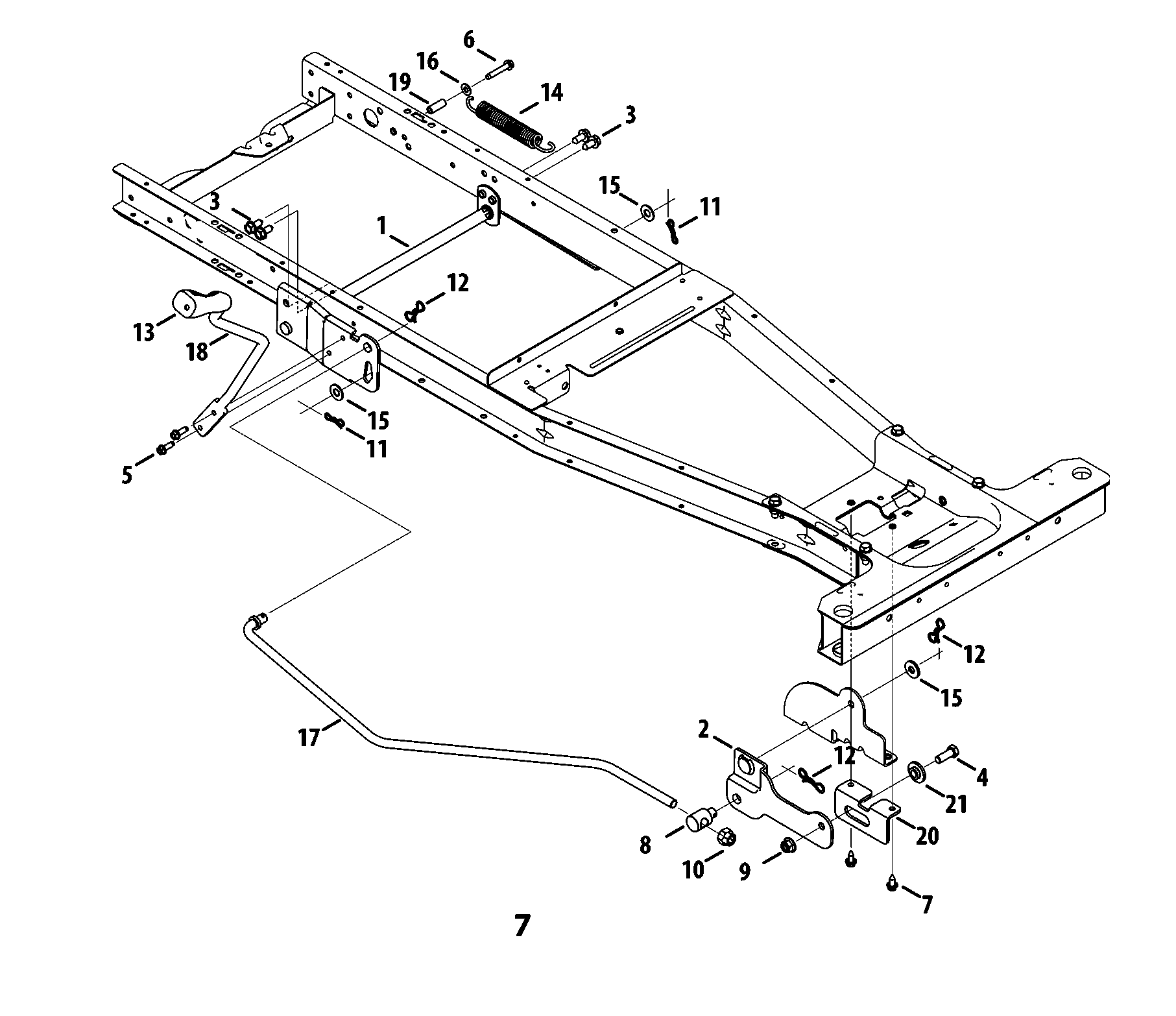 6
16
19
14
3
15
11
3
1
12
13
18
15
11
5
12
15
17
2
12
4
21
20
8
10
9
7
7