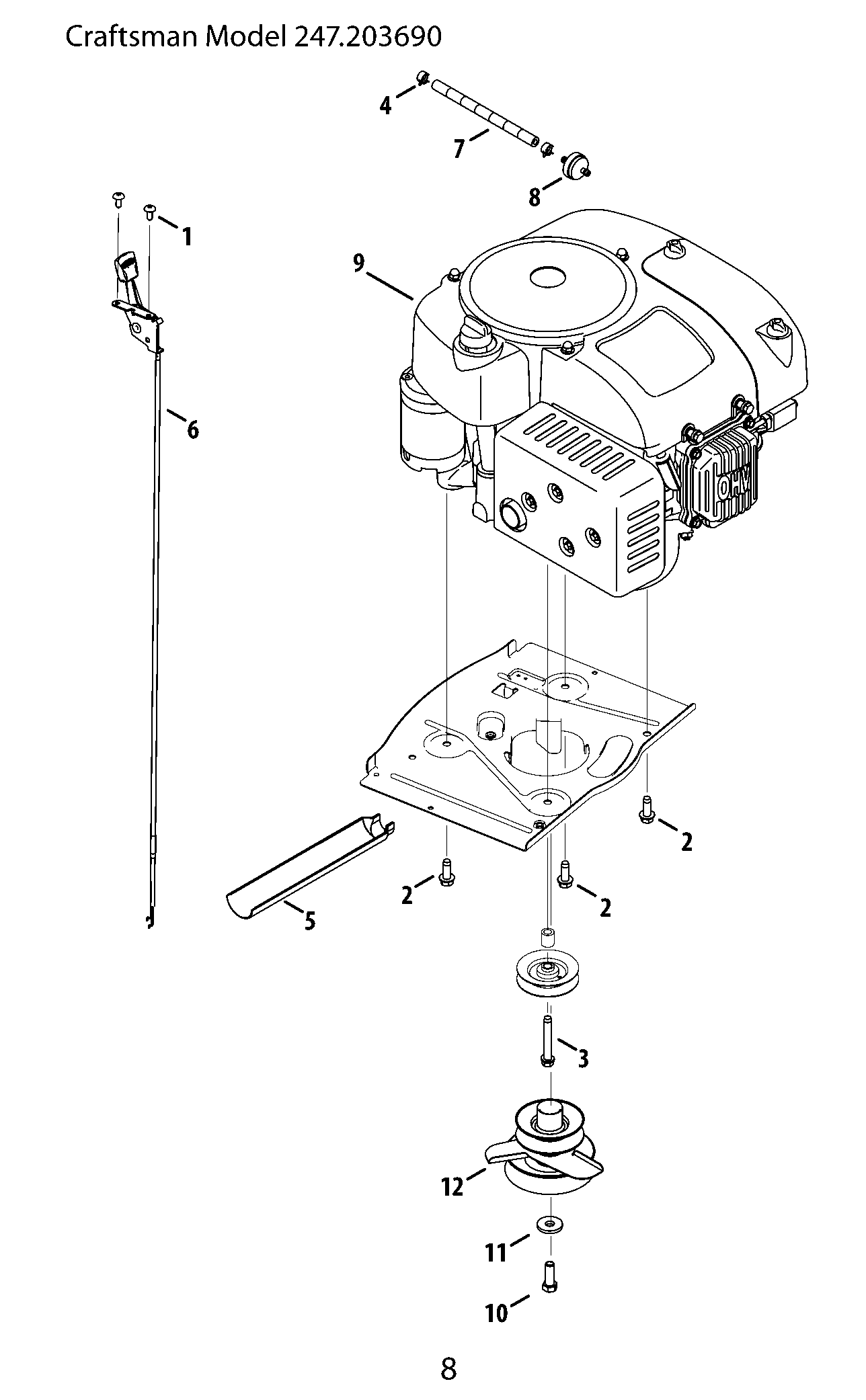 Craftsman Model 247.203690

4
7
8
1
9
6
OHV
2
2
2
5
3
12
11
10

8