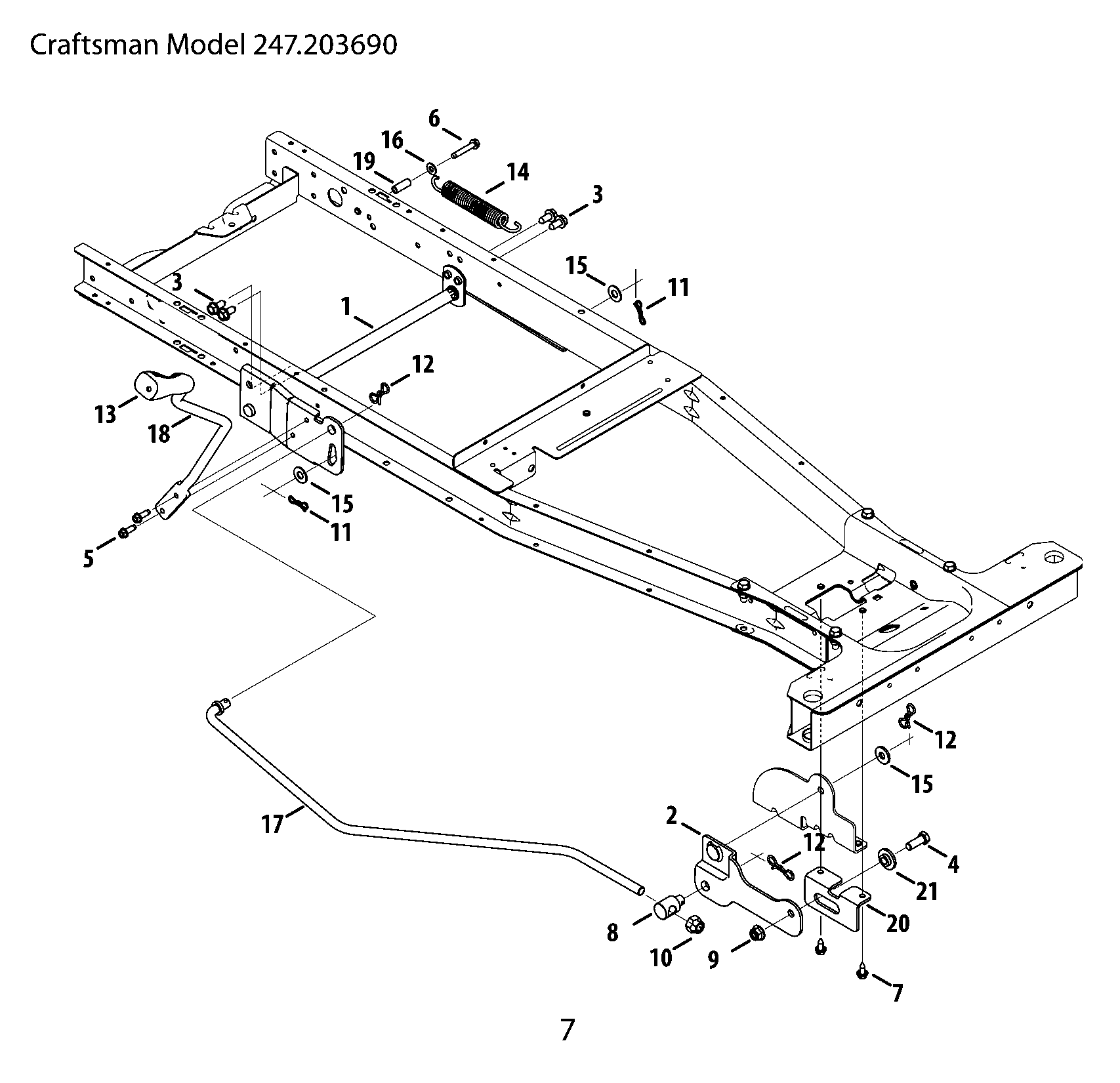 Craftsman Model 247.203690

6
16
19
14
3
15
11
3
1
12
13
18
15
11
5
12
15
17
2
12
4
21
20
8
10
9
7

7