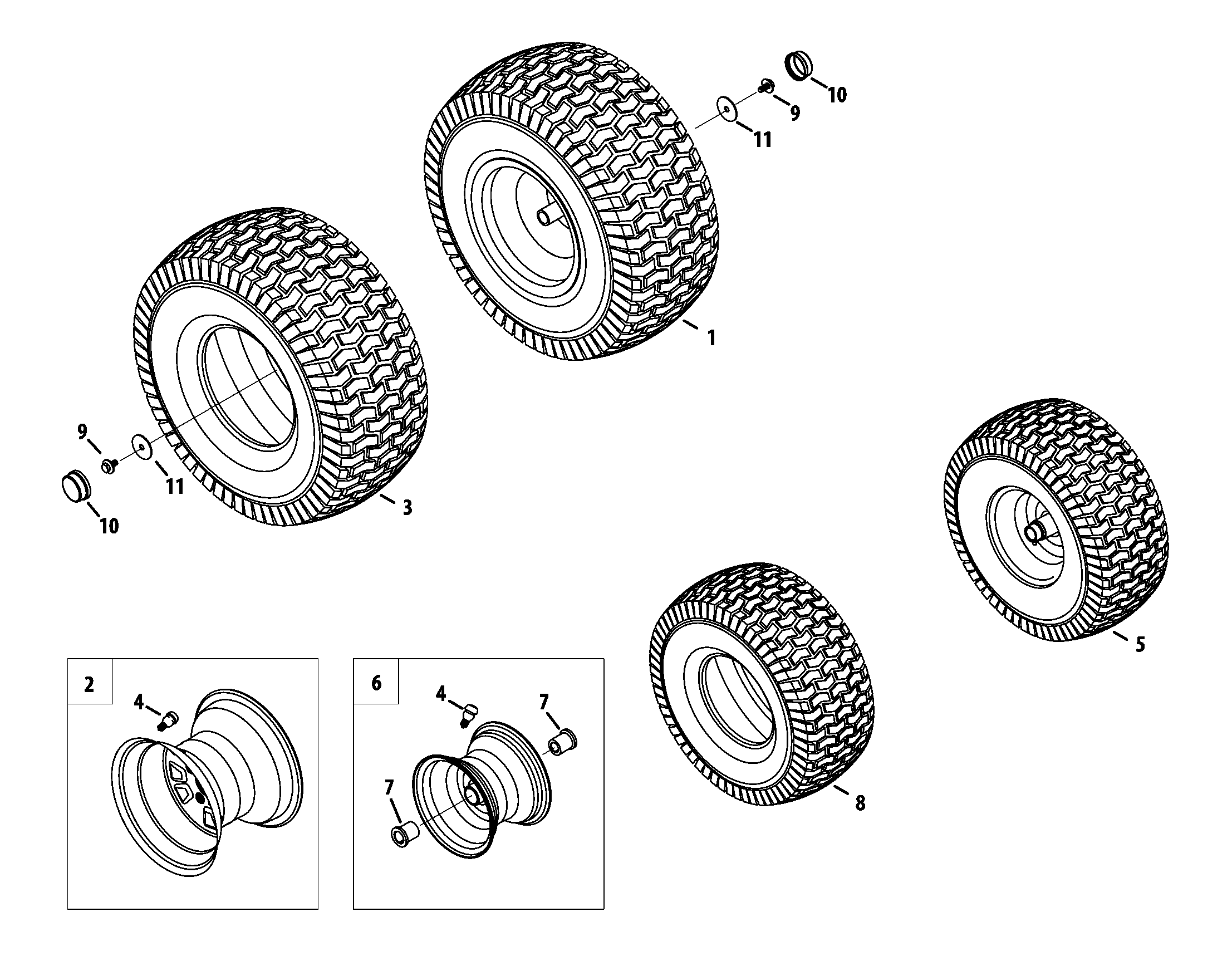 10
9
11
1
9
11
10
3
5
8
2
4
6
4
7
7