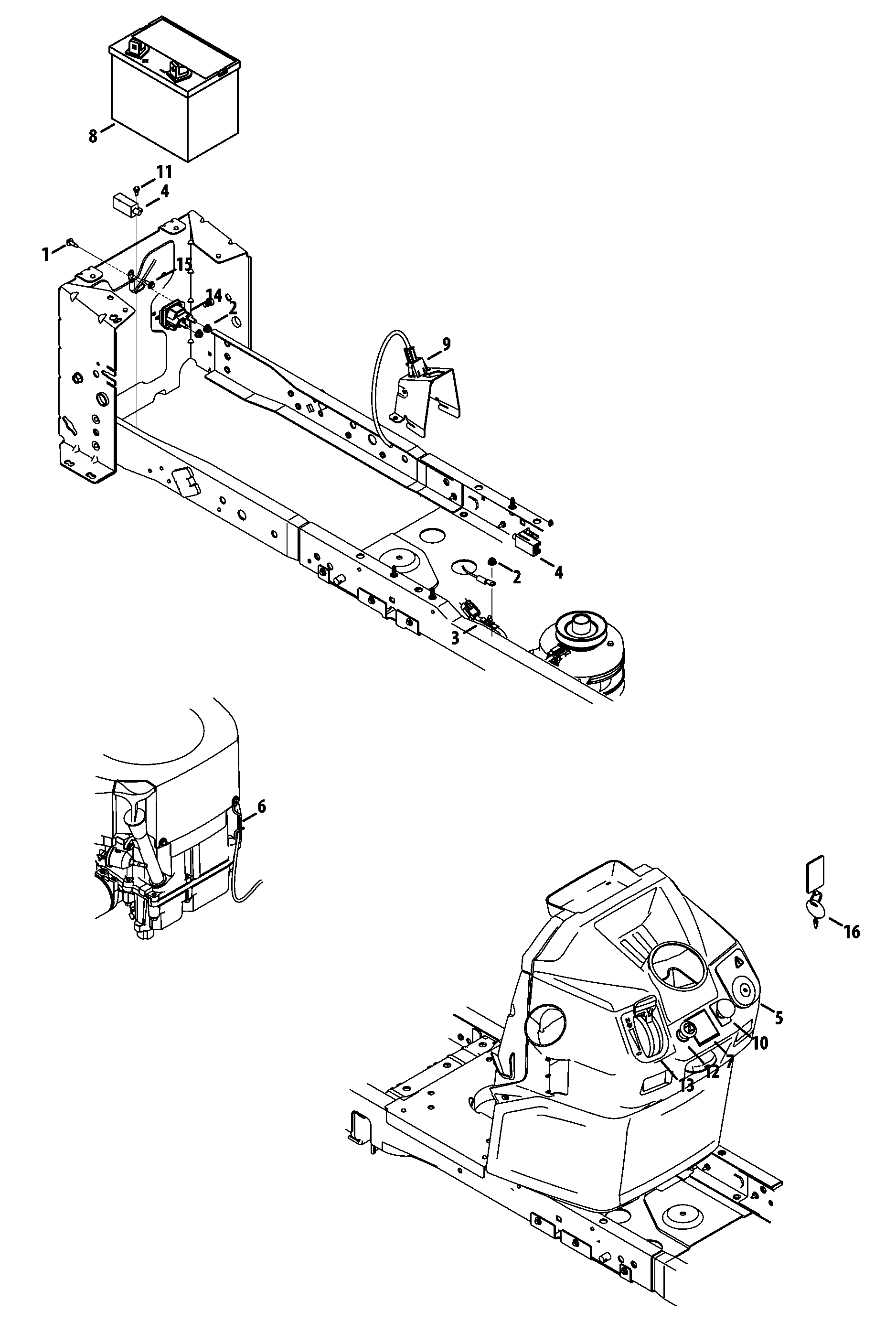 8
11
4
1
15
14
2
9
2
4
3
6
16
5
10
7
12
13