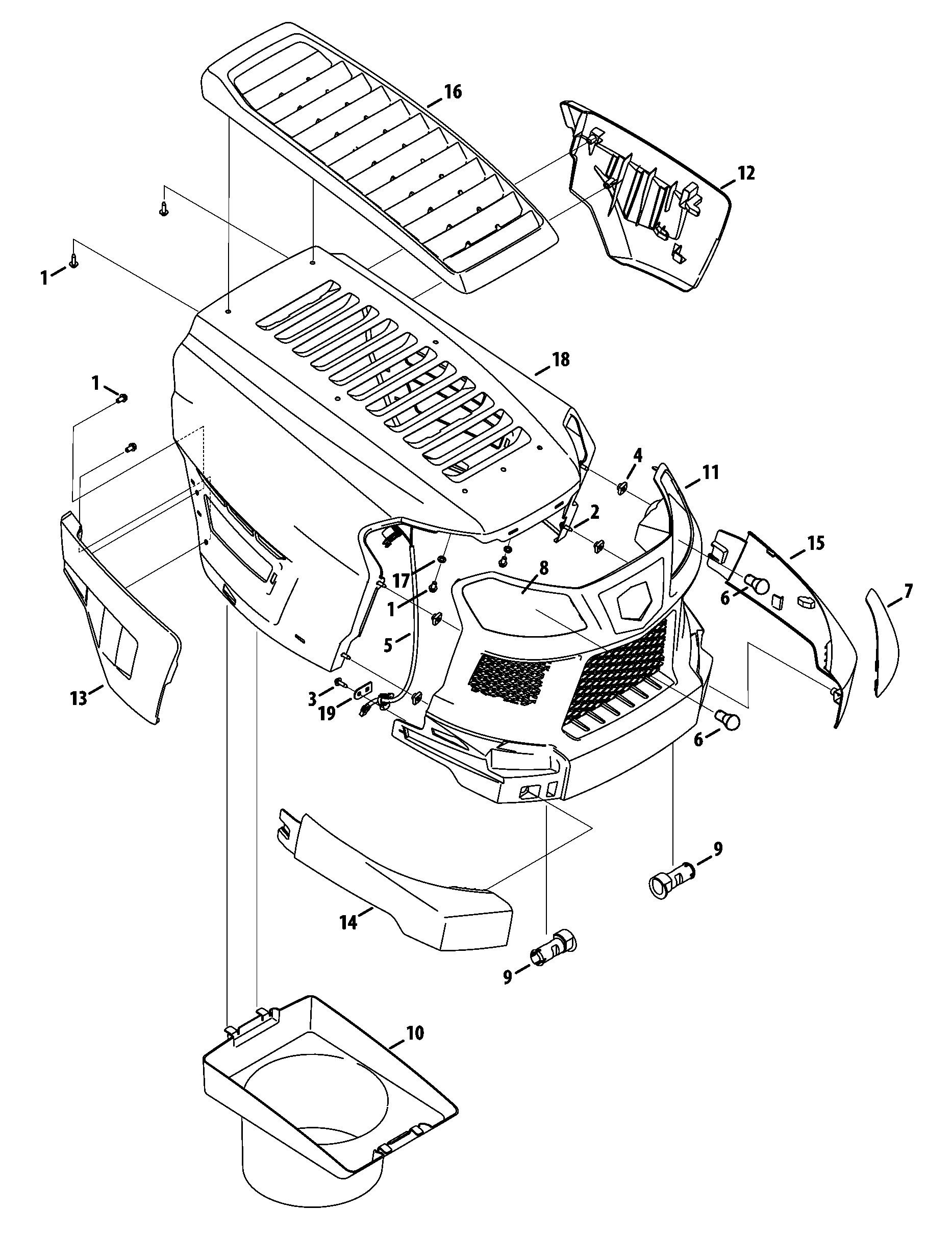 16
12
1
18
1
4
11
2
15
17
8
6
7
1
5
13
3
19
6
9
14
9
10