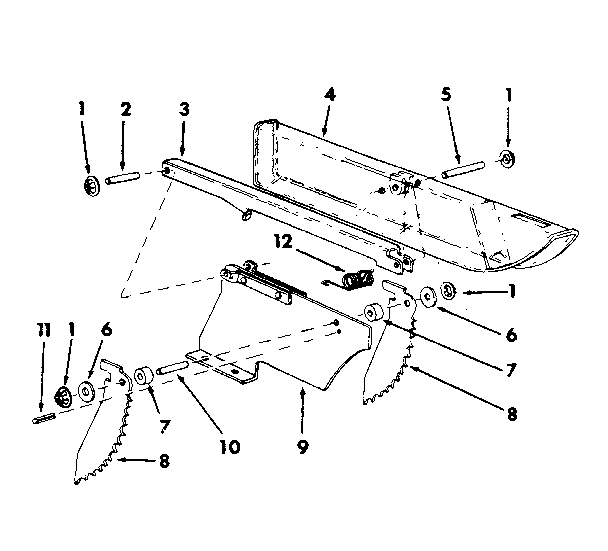 1
2
3
4
5
1
12
1
6
7
8
11
1
6
7
10
9
8