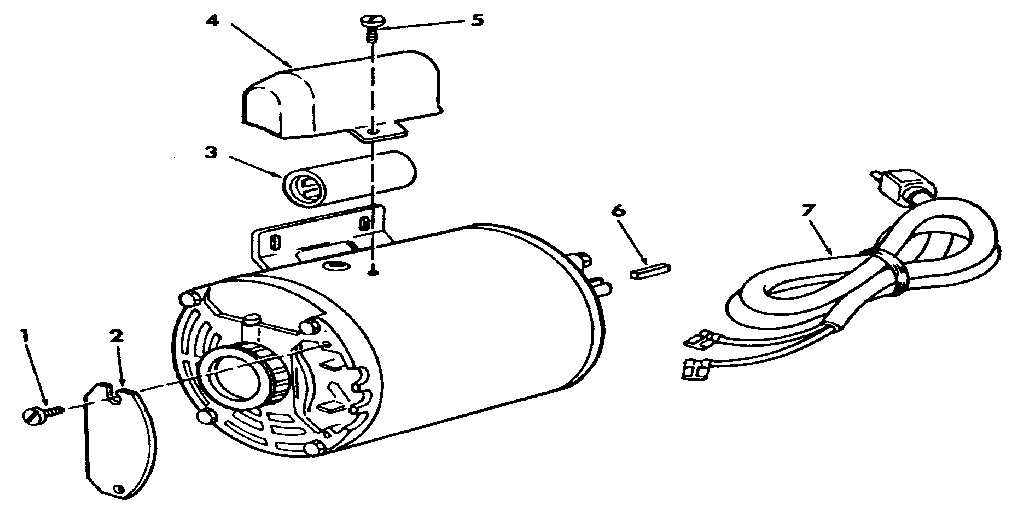 4
5
3
6
7
1
2