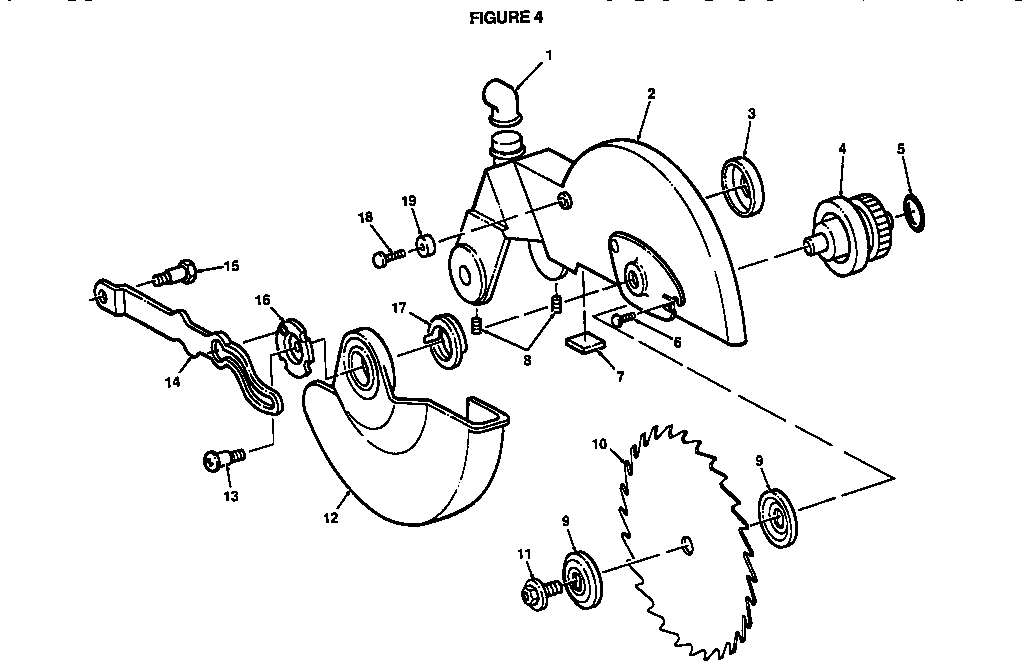 FIGURE 4

1
2
3
4
5
18
19
15
16
17
8
6
7
14
13
12
10
9
9
11