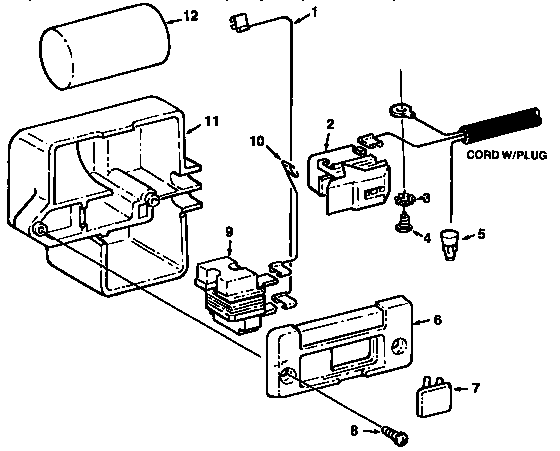 12
1
11
10
2
CORD W/PLUG
3
4
5
9
6
7
8