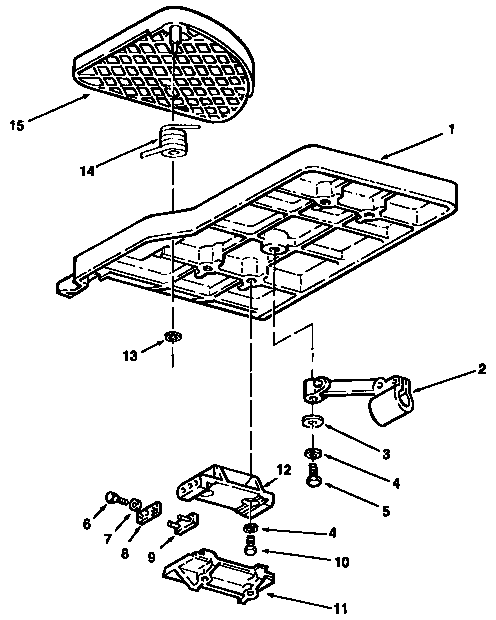 15
14
1
13
2
3
4
5
12
6
7
8
9
4
10
11