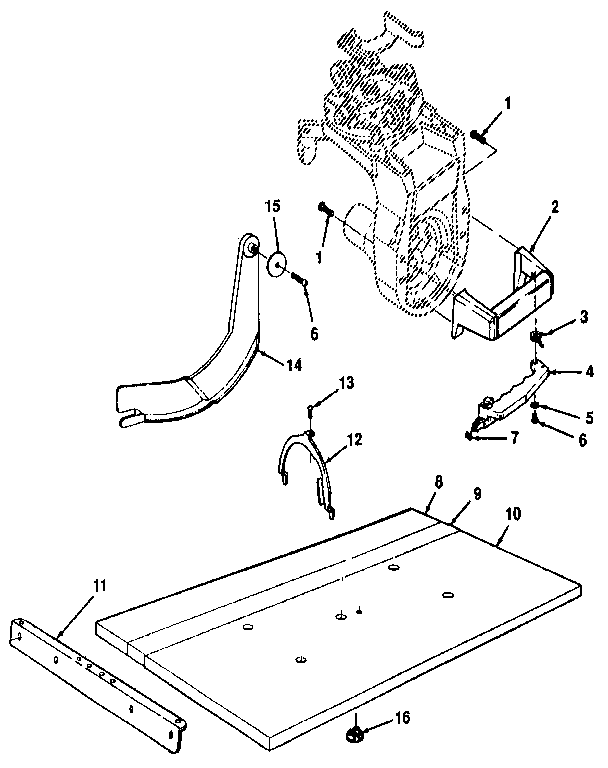 1
15
1
2
6
3
14
4
13
5
12
7
6
8
9
10
11
16