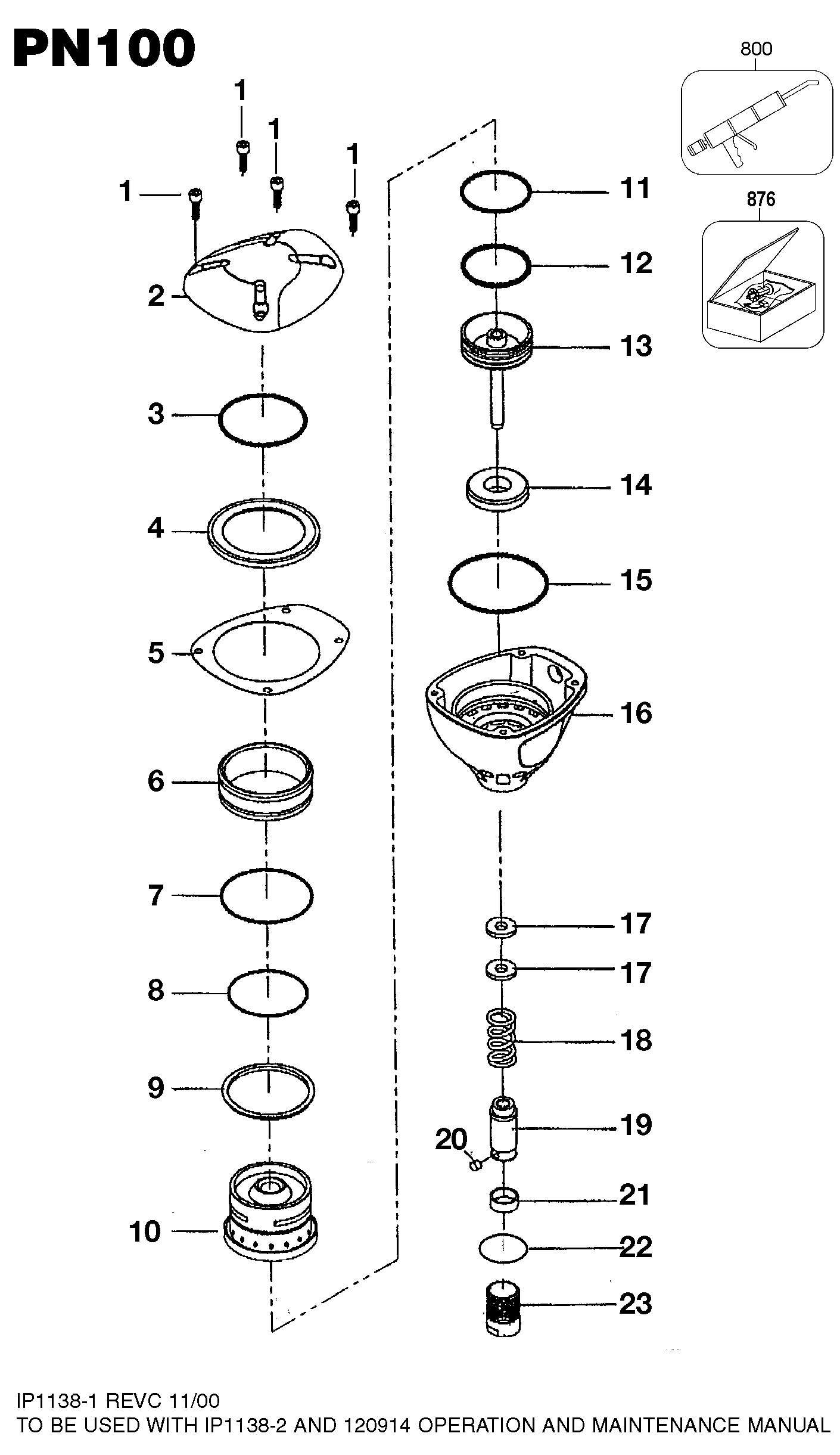 PN100

800

876

1
1
1
1
2
3
4
5
6
7
8
9
10

11
12
13
14
15
16
17
17
18
19
20
21
22
23

IP1138-1 REVC 11/00
TO BE USED WITH IP1138-2 AND 120914 OPERATION AND MAINTENANCE MANUAL