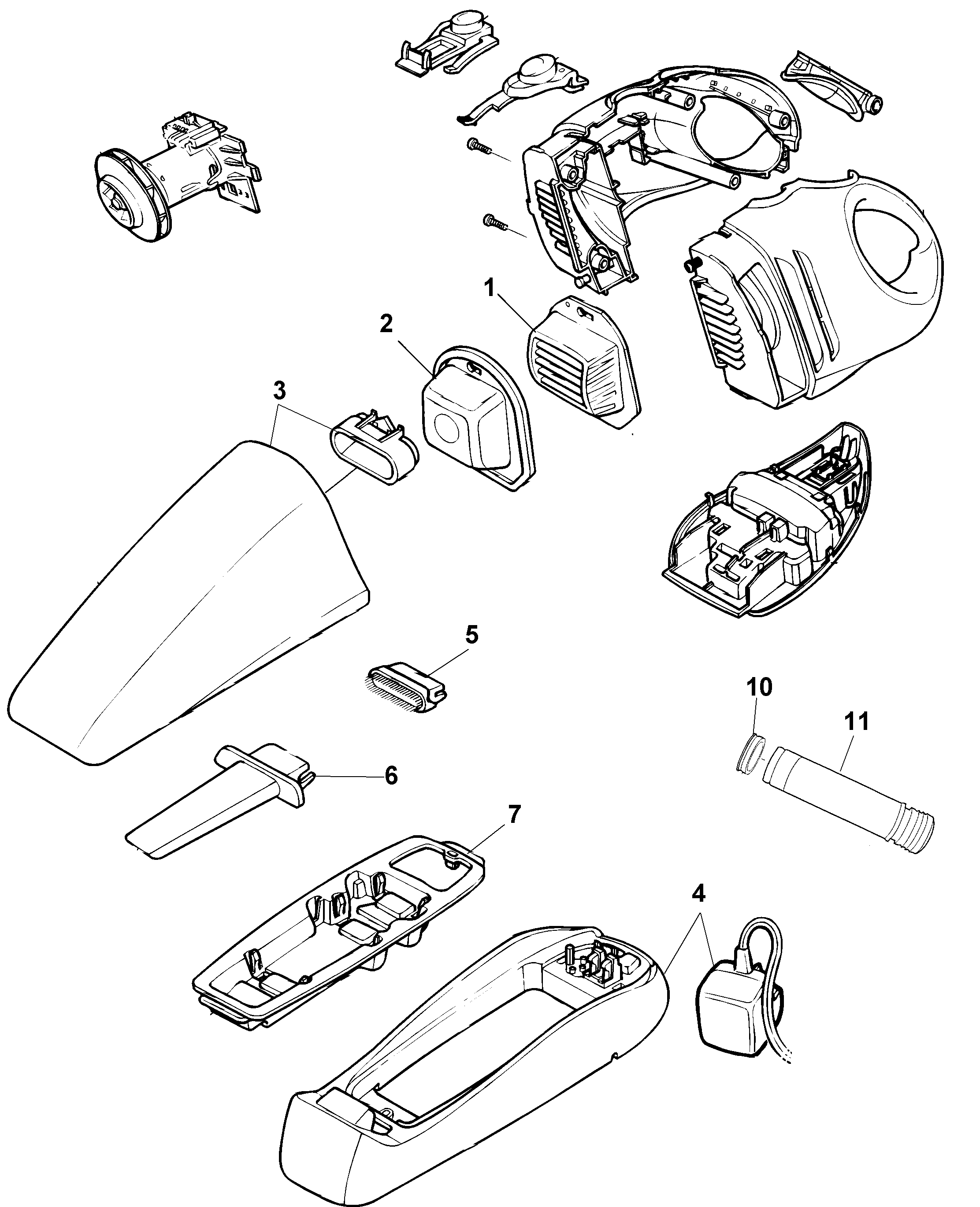 1
2
3
5
10
11
6
7
4