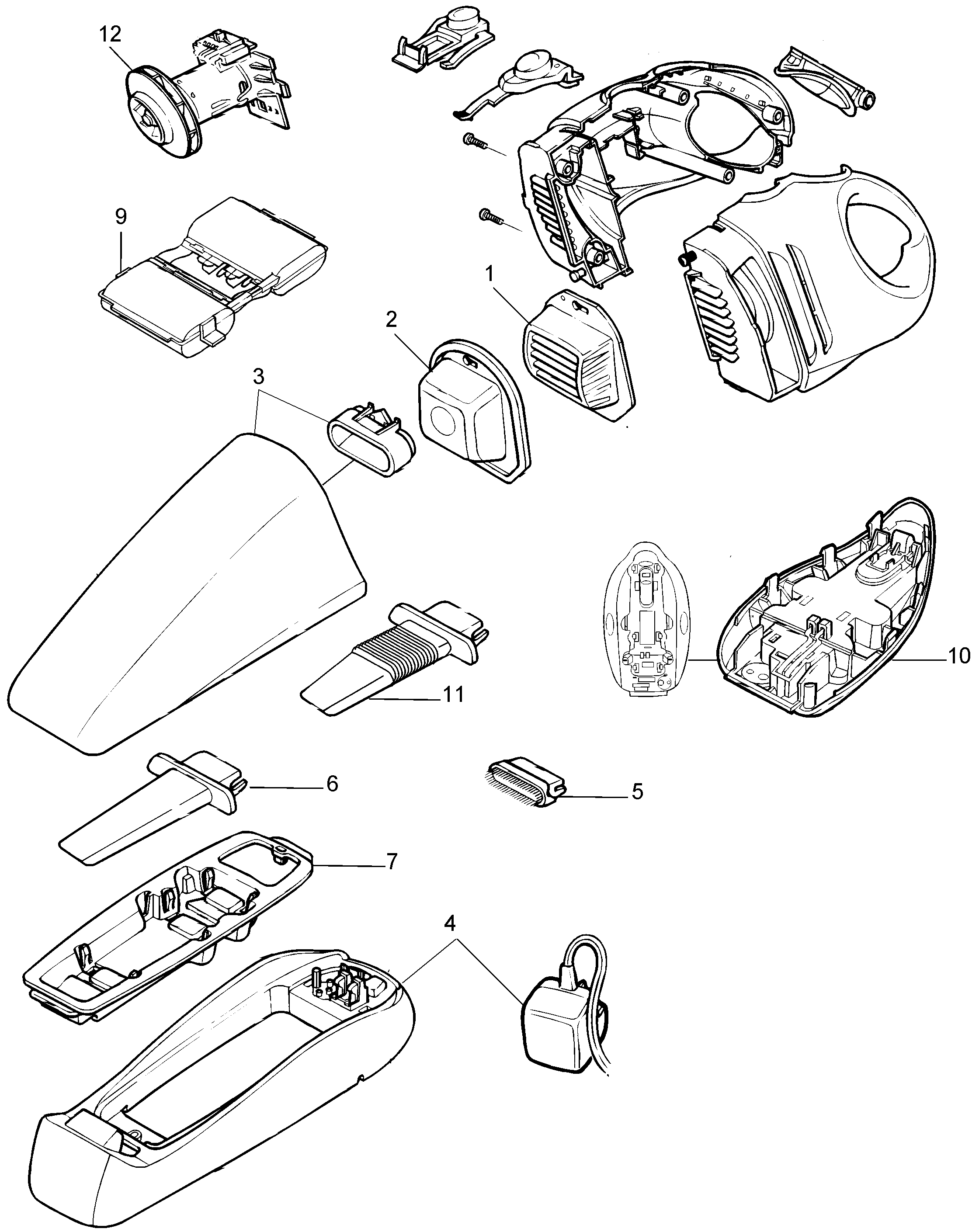 12

9

1

2

3

10

11

6

5

7

4