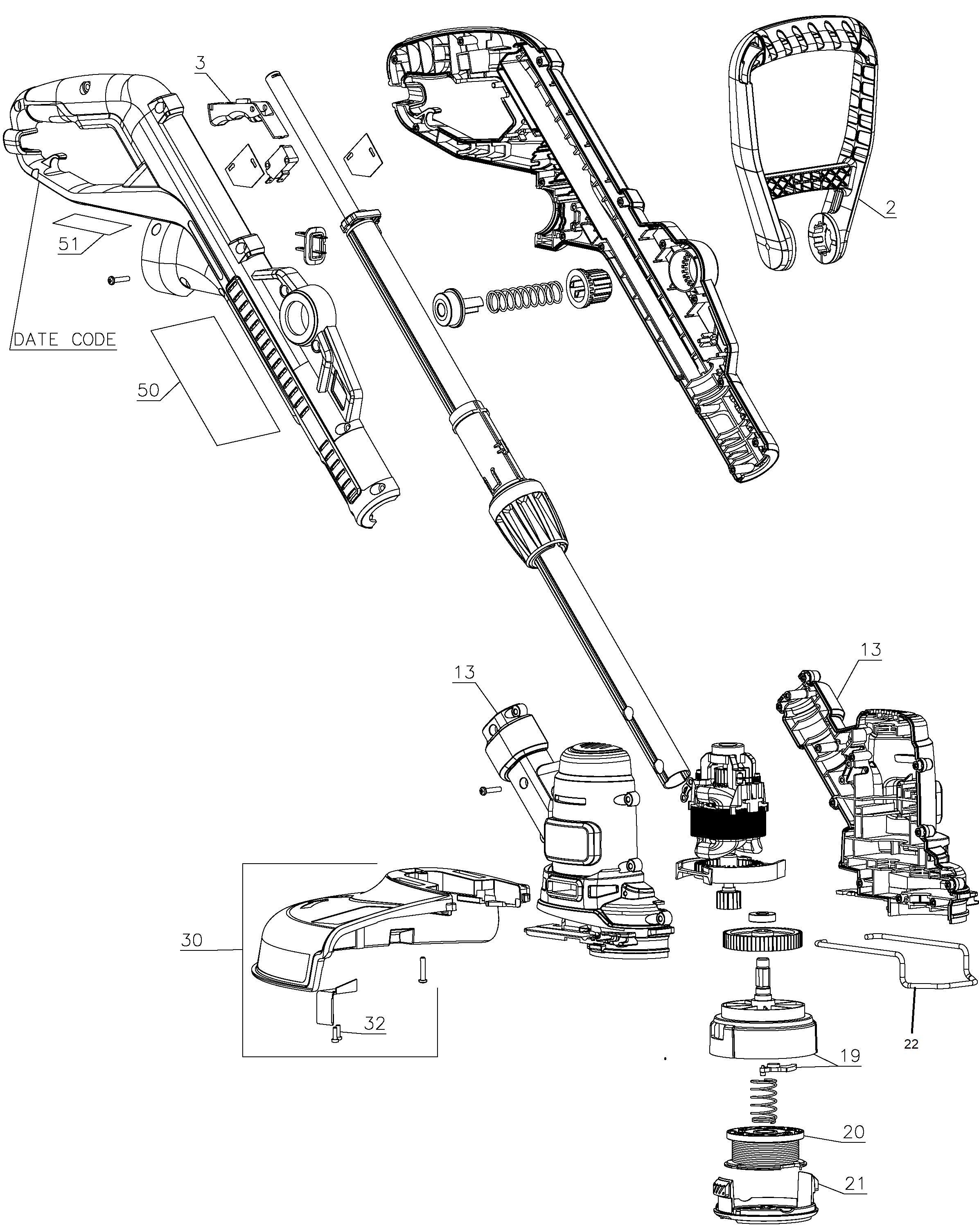 3
2
51
DATE CODE
50
13
13
30
32
22
19
20
21