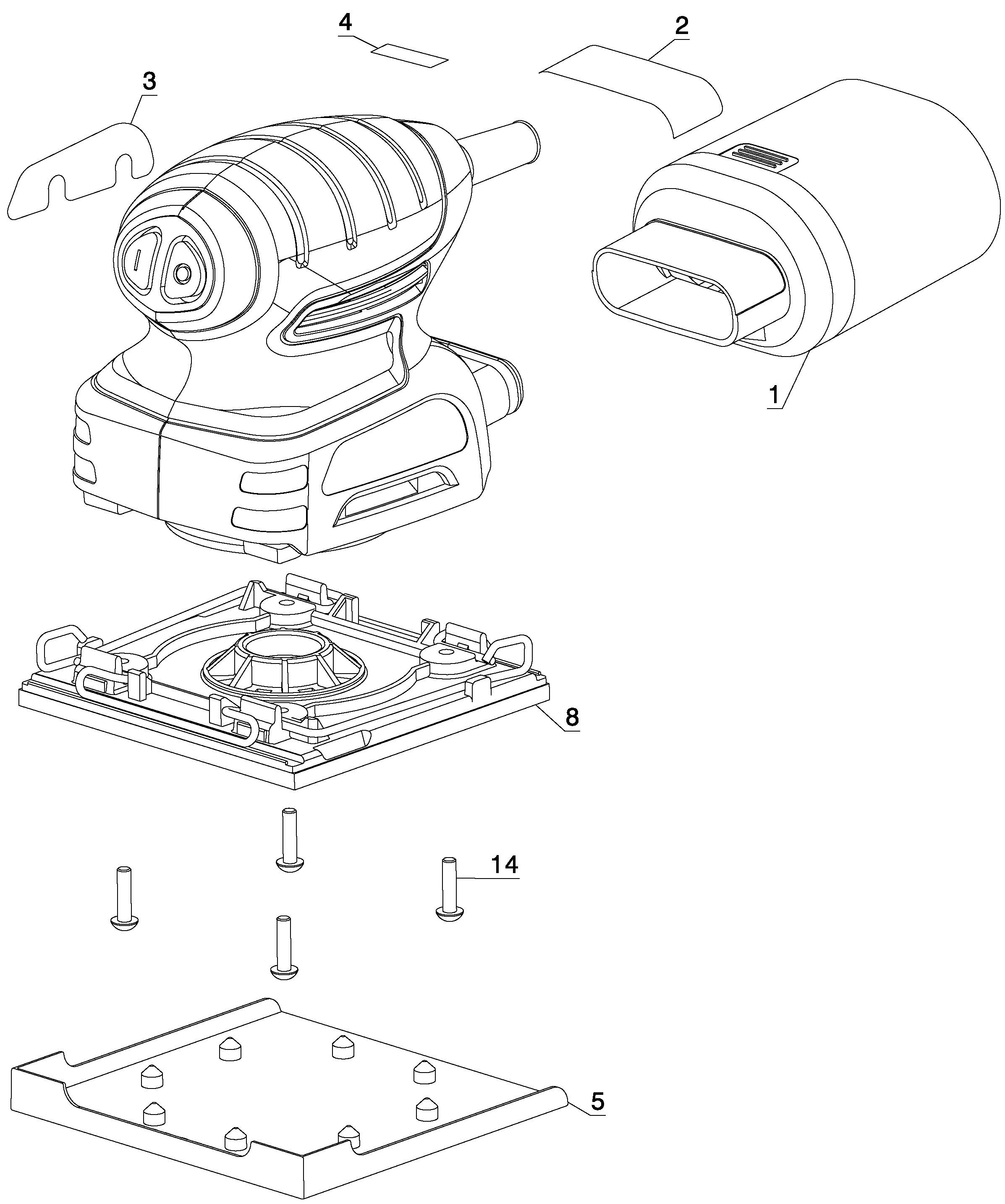 4
2
3
1
8
14
5