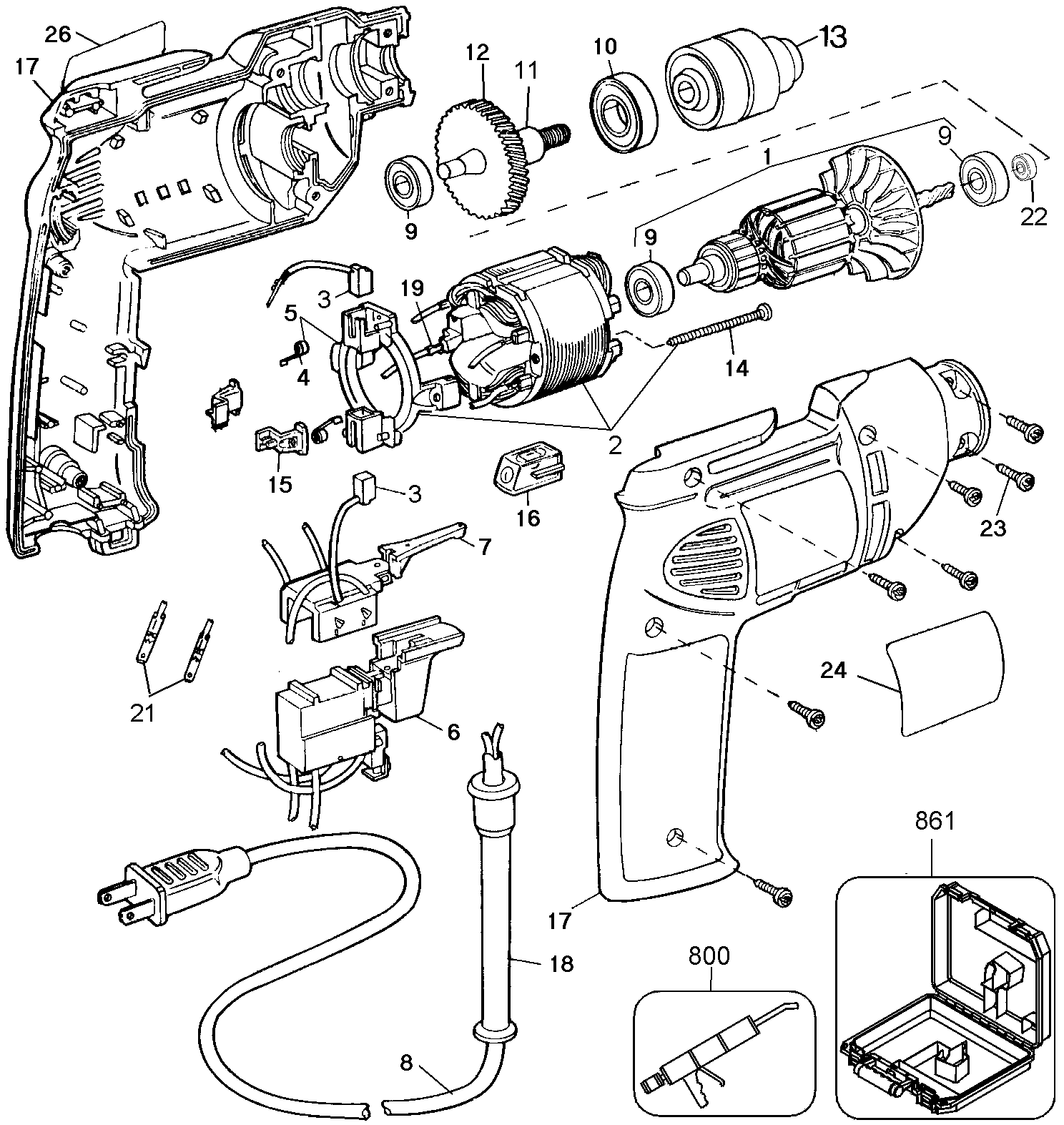 26
17
12
11
10
13
9
1
9
22
9
3
19
5
4
14
2
15
16
3
7
23
21
6
24
17
18
8
800
861