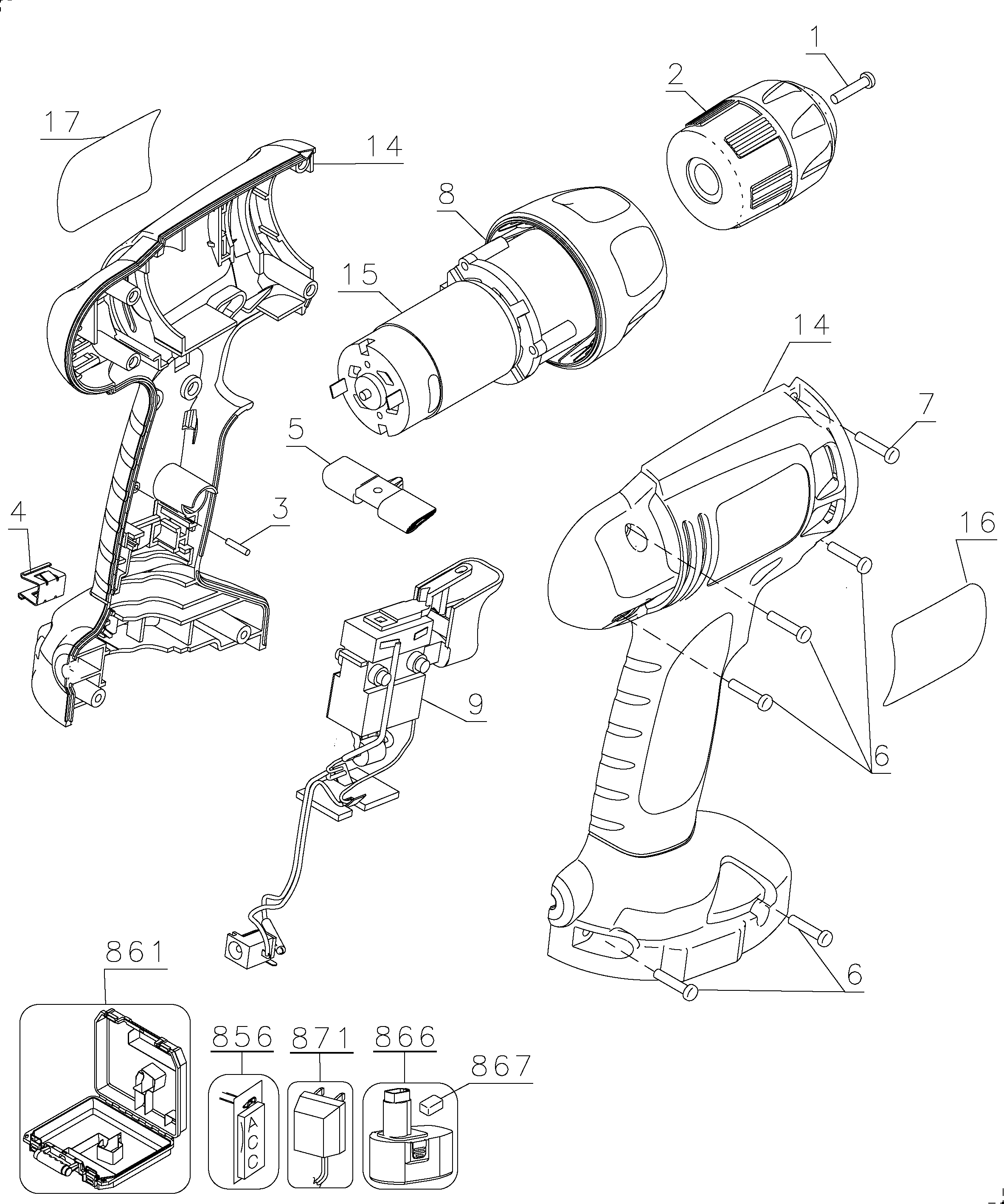 1
2
17
14
8
15
14
7
5
4
3
16
9
6
6
861
856
871
866
867
ACC