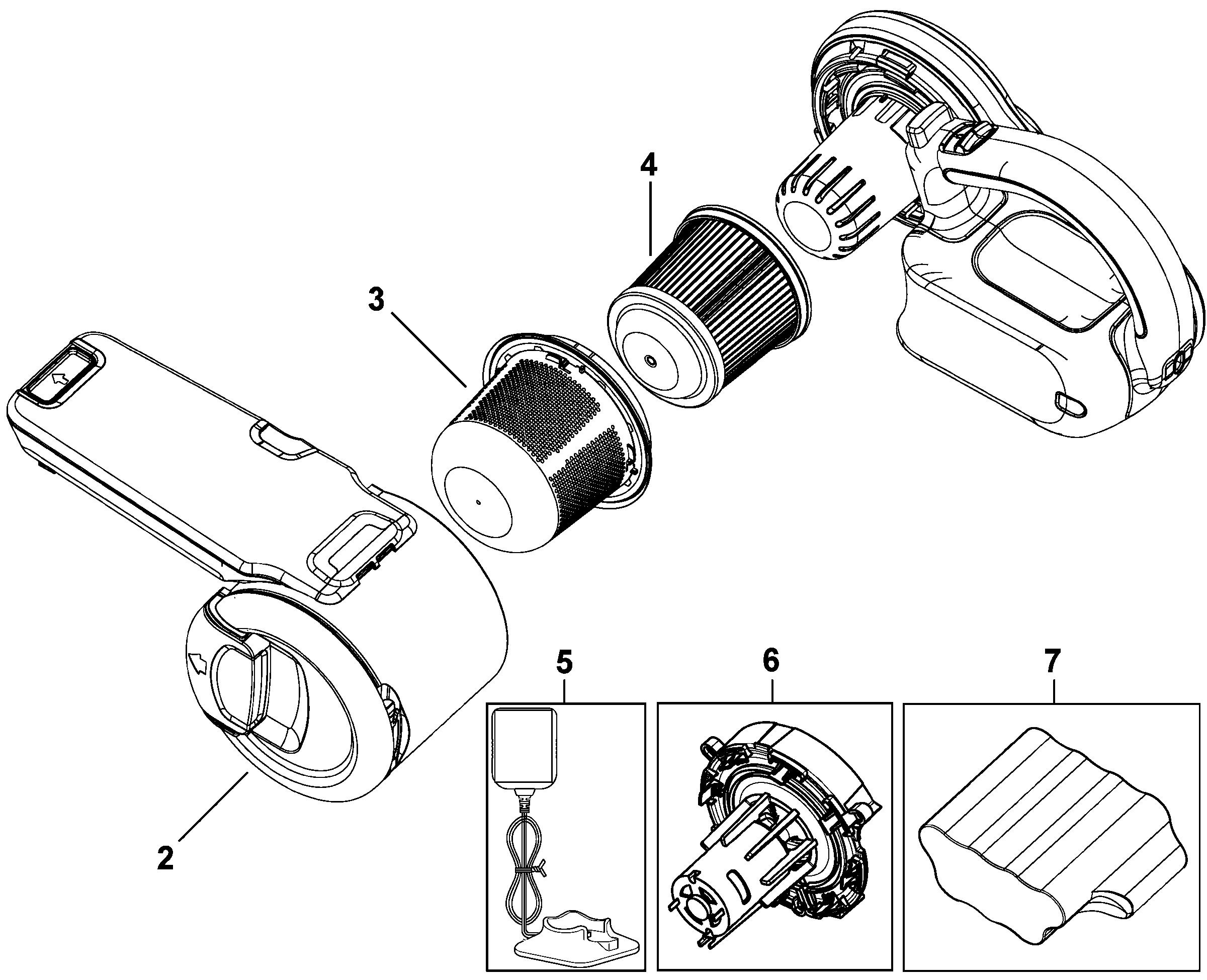 4

3

2

5

6

7