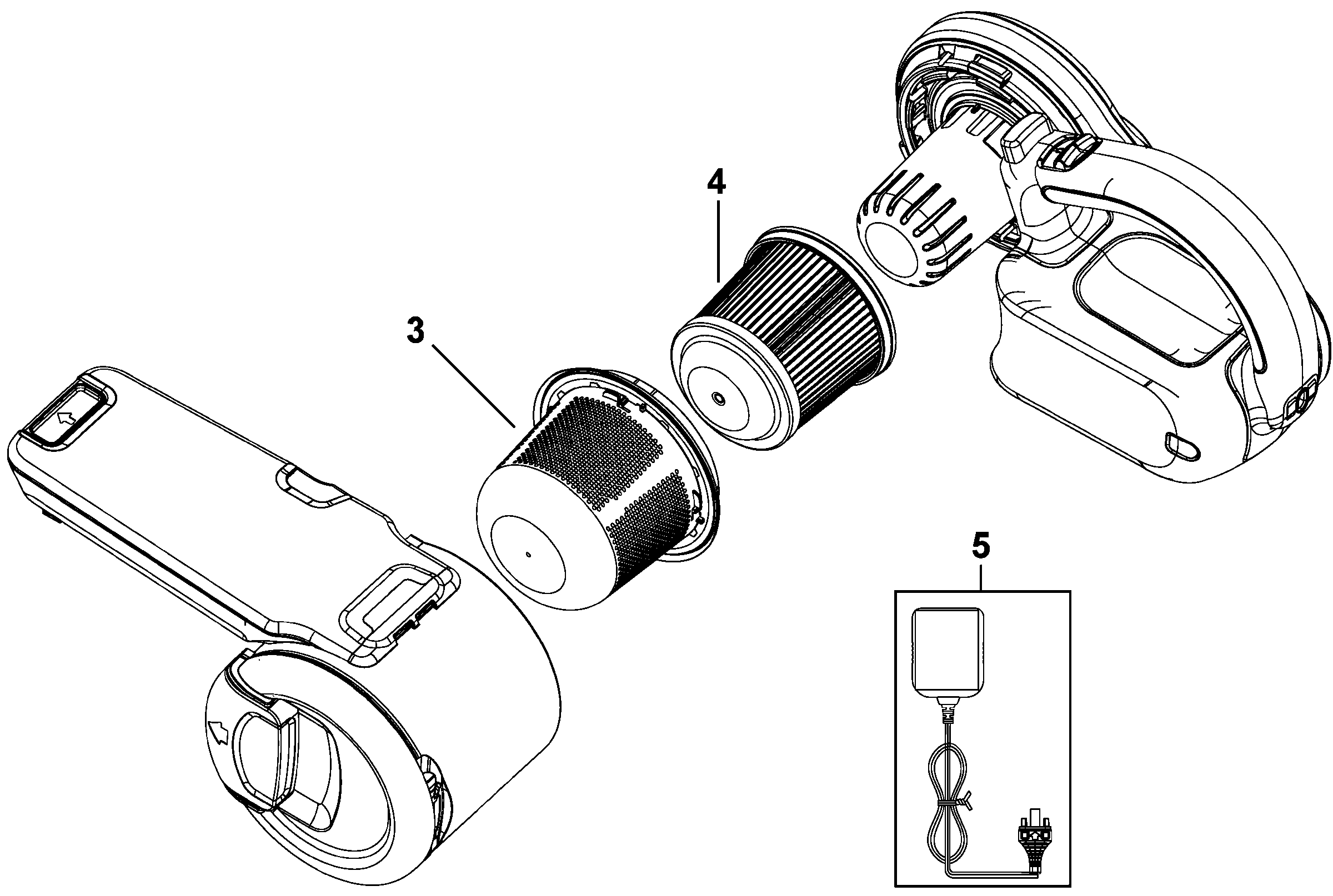 4
3
5