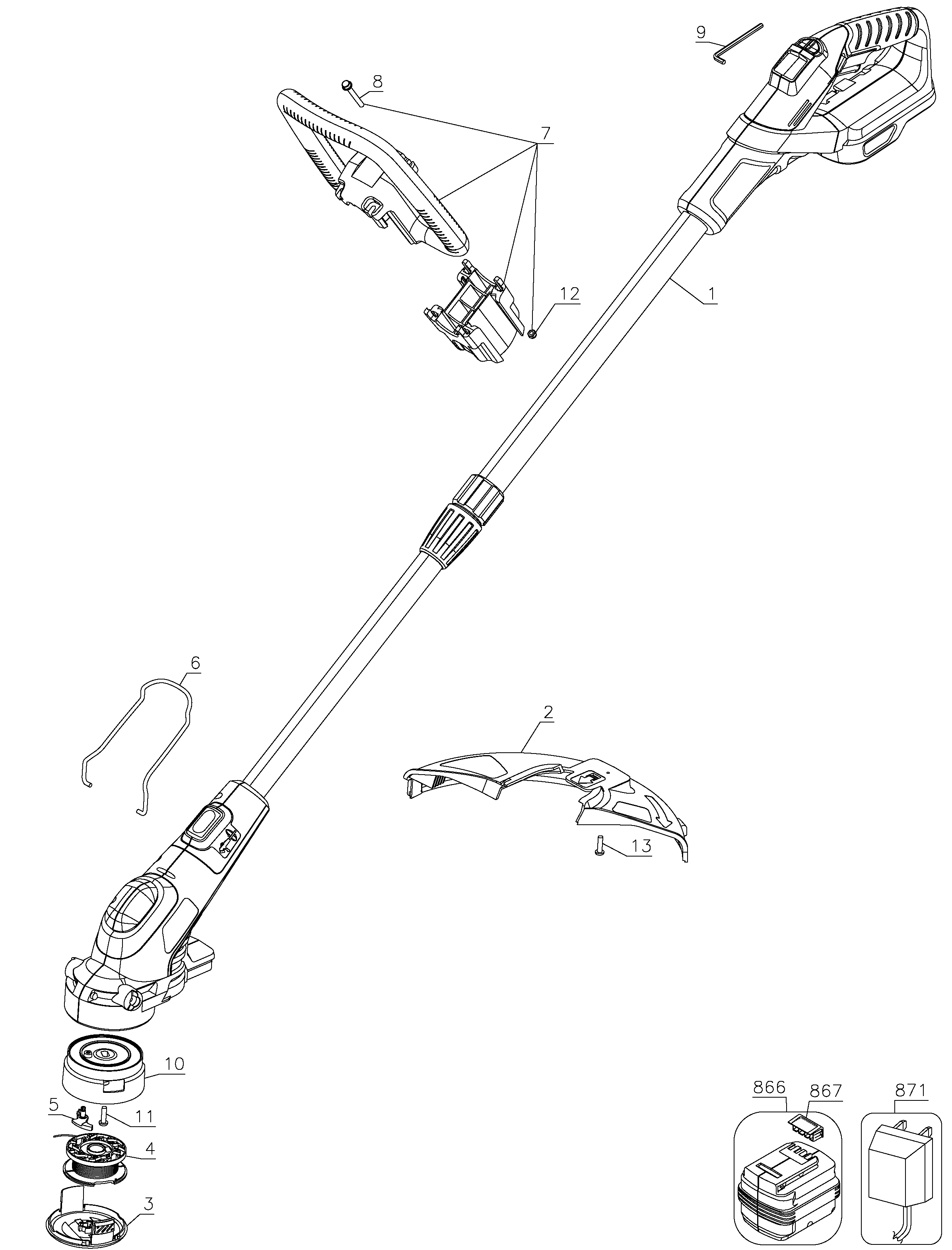 9

8

7

12

1

6

2

13

10

5

11

4

3

866

867

871