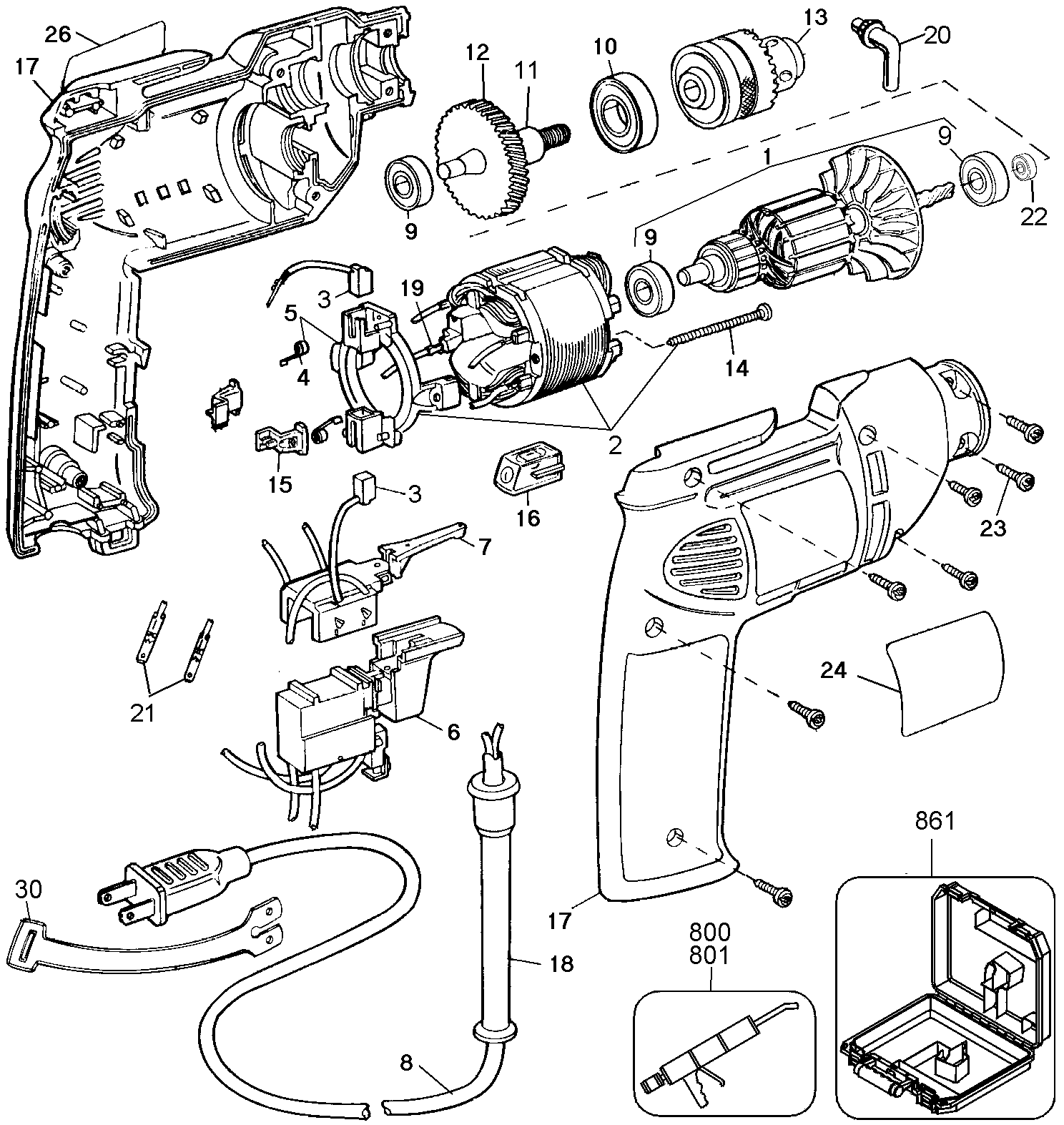 26
17
12
11
10
13
20
9
1
9
22
9
3
19
5
4
14
2
15
16
3
7
23
21
6
24
30
17
18
8
800
801
861