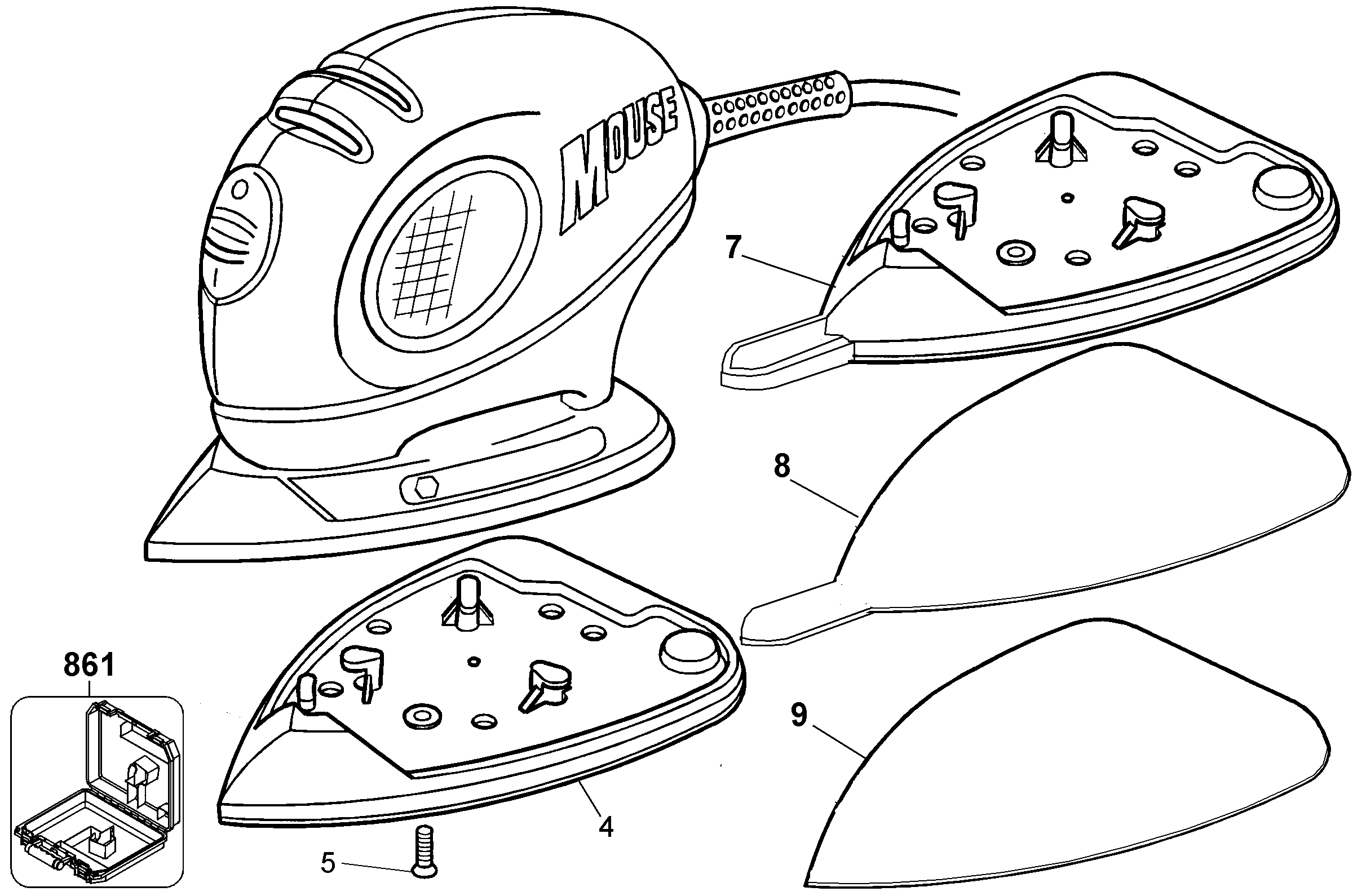 MOUSE
7
8
861
9
4
5