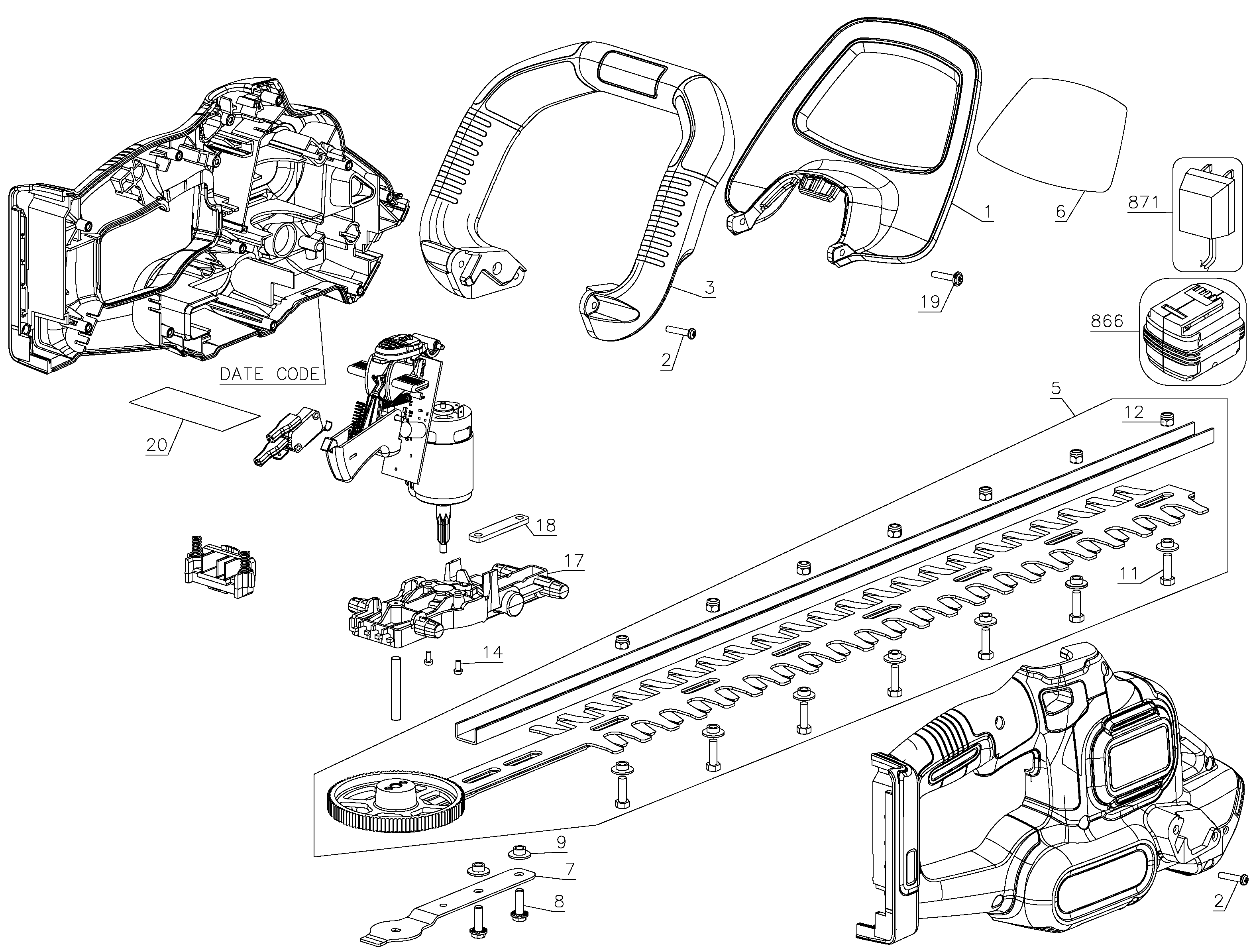 1
6
871
3
19
866
2
DATE CODE
5
12
20
18
17
11
14
9
7
8
2