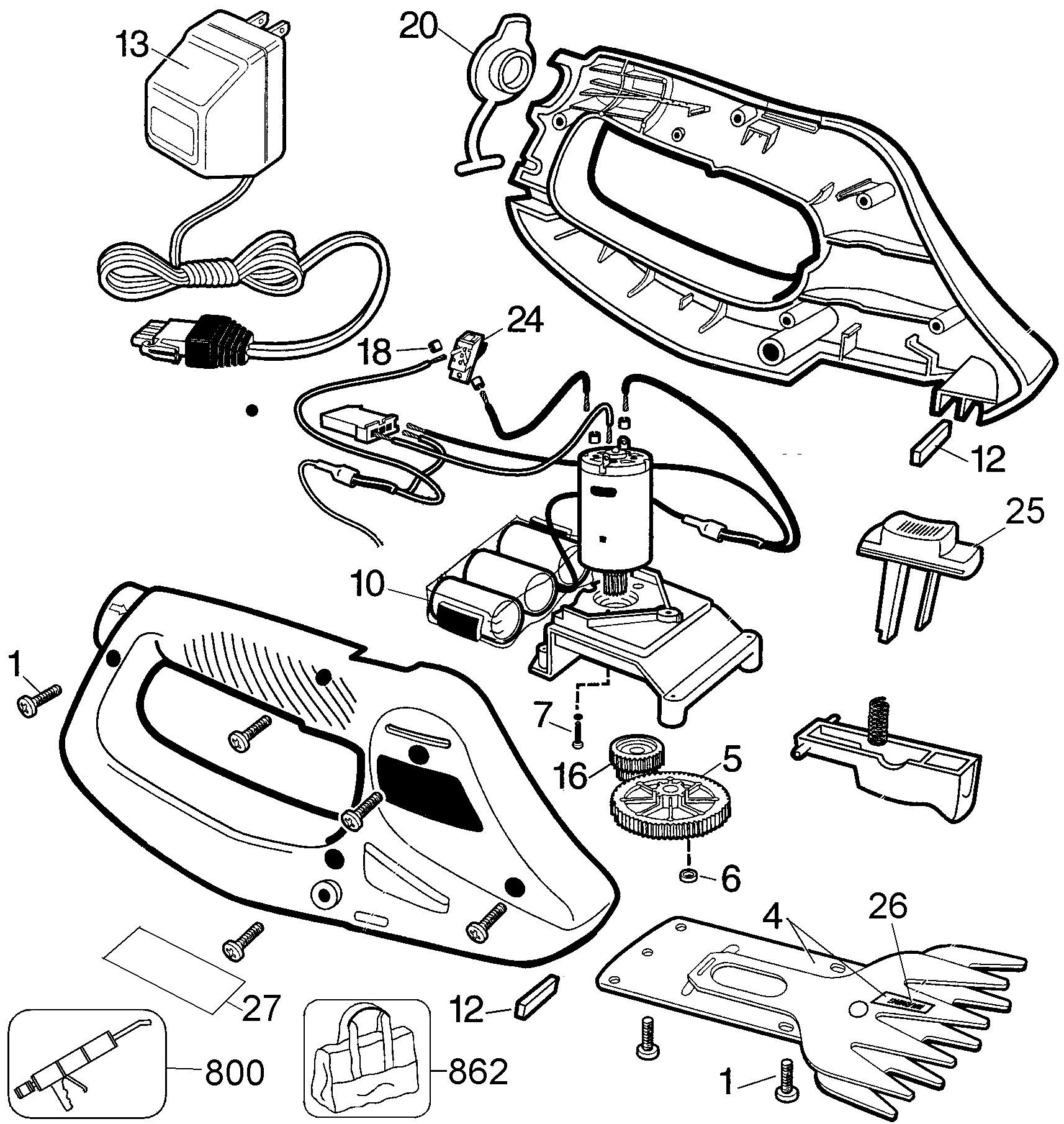 13
20
24
18
12
25
10
1
7
16
5
6
4
26
27
12
800
862
1