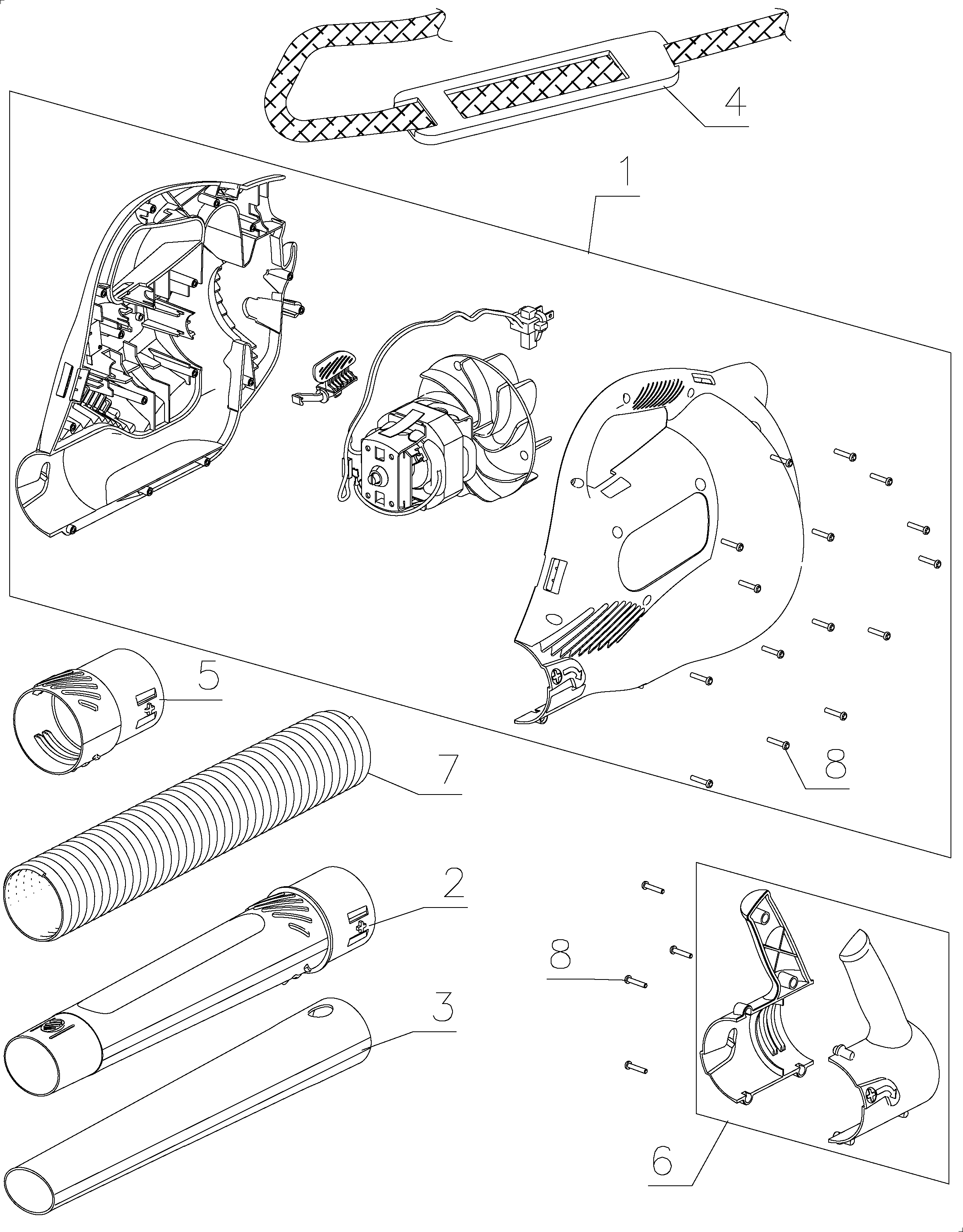 4
1
5
7
8
2
8
3
6