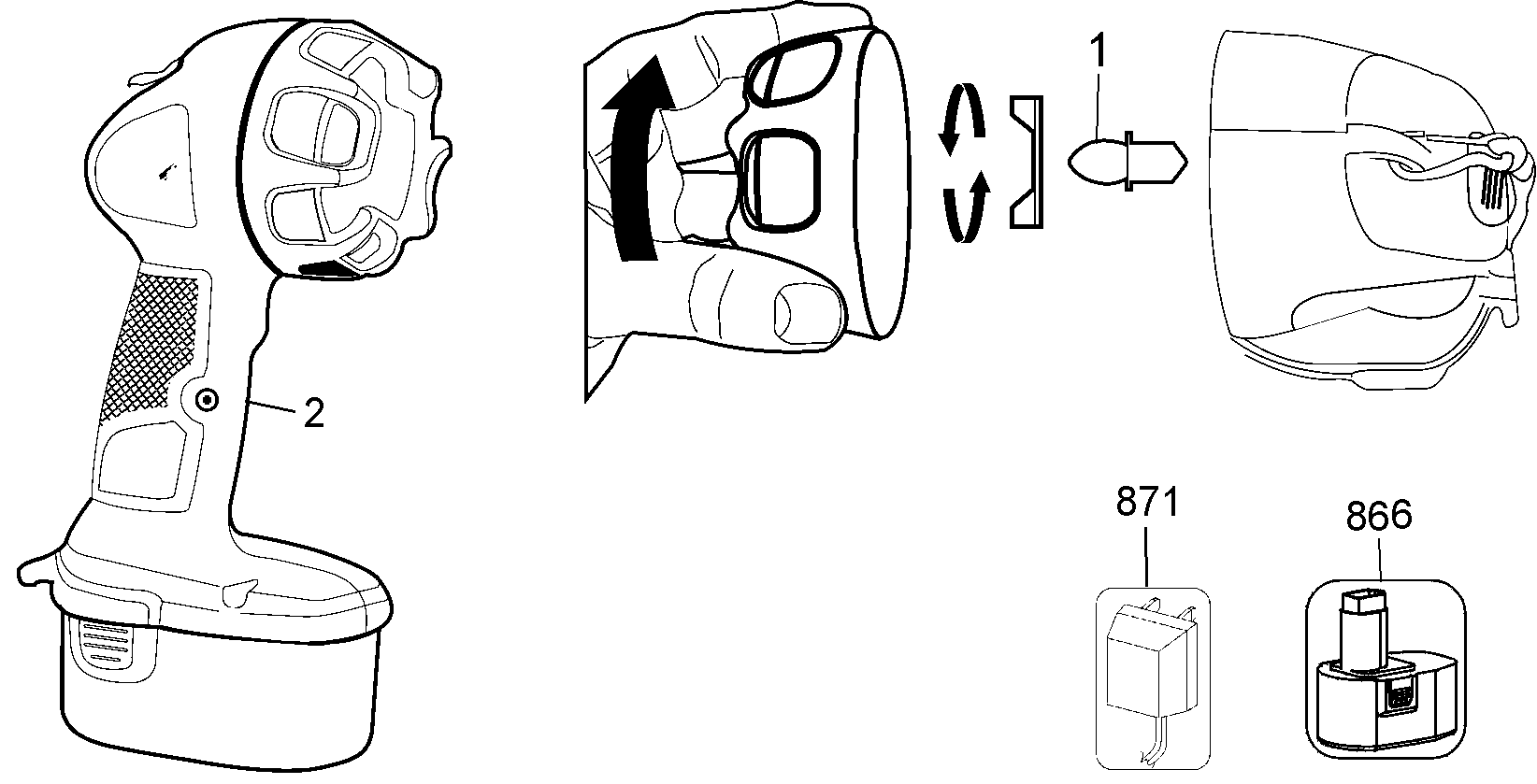 1

2

871

866