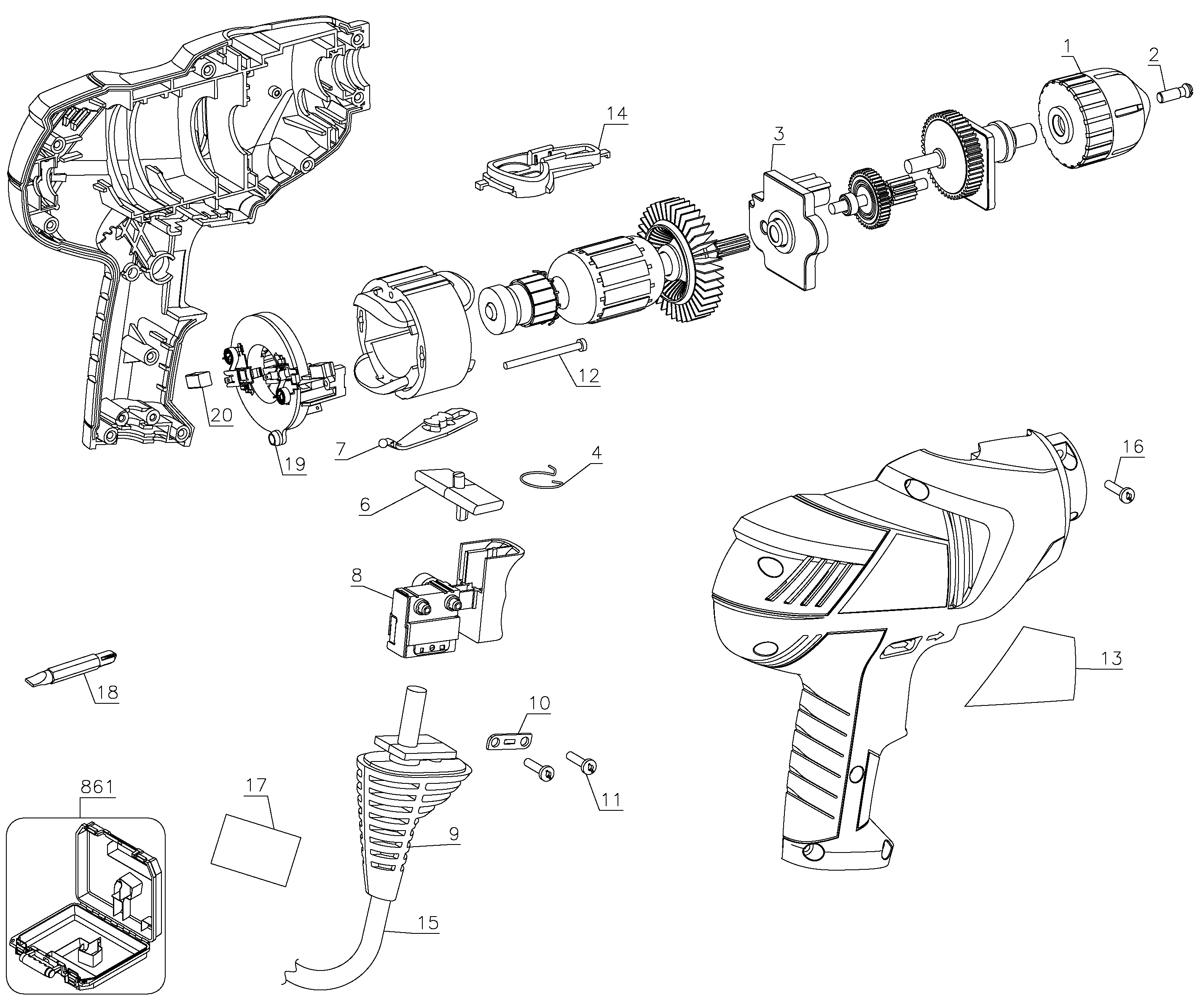 1
2
14
3
12
20
19
7
4
6
16
8
13
18
10
11
861
17
9
15