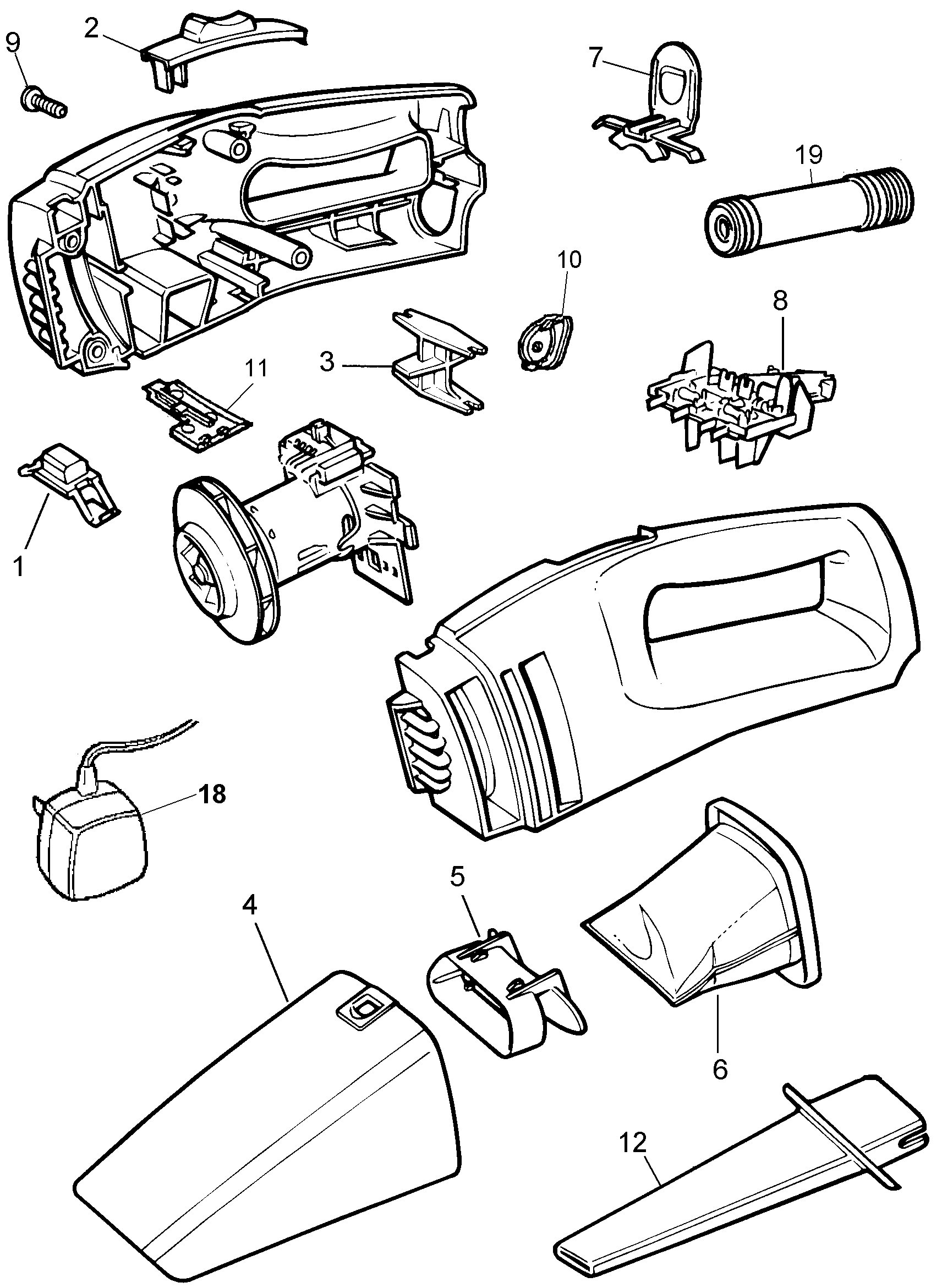 9
2
7
19
10
8
3
11
1
18
5
4
6
12