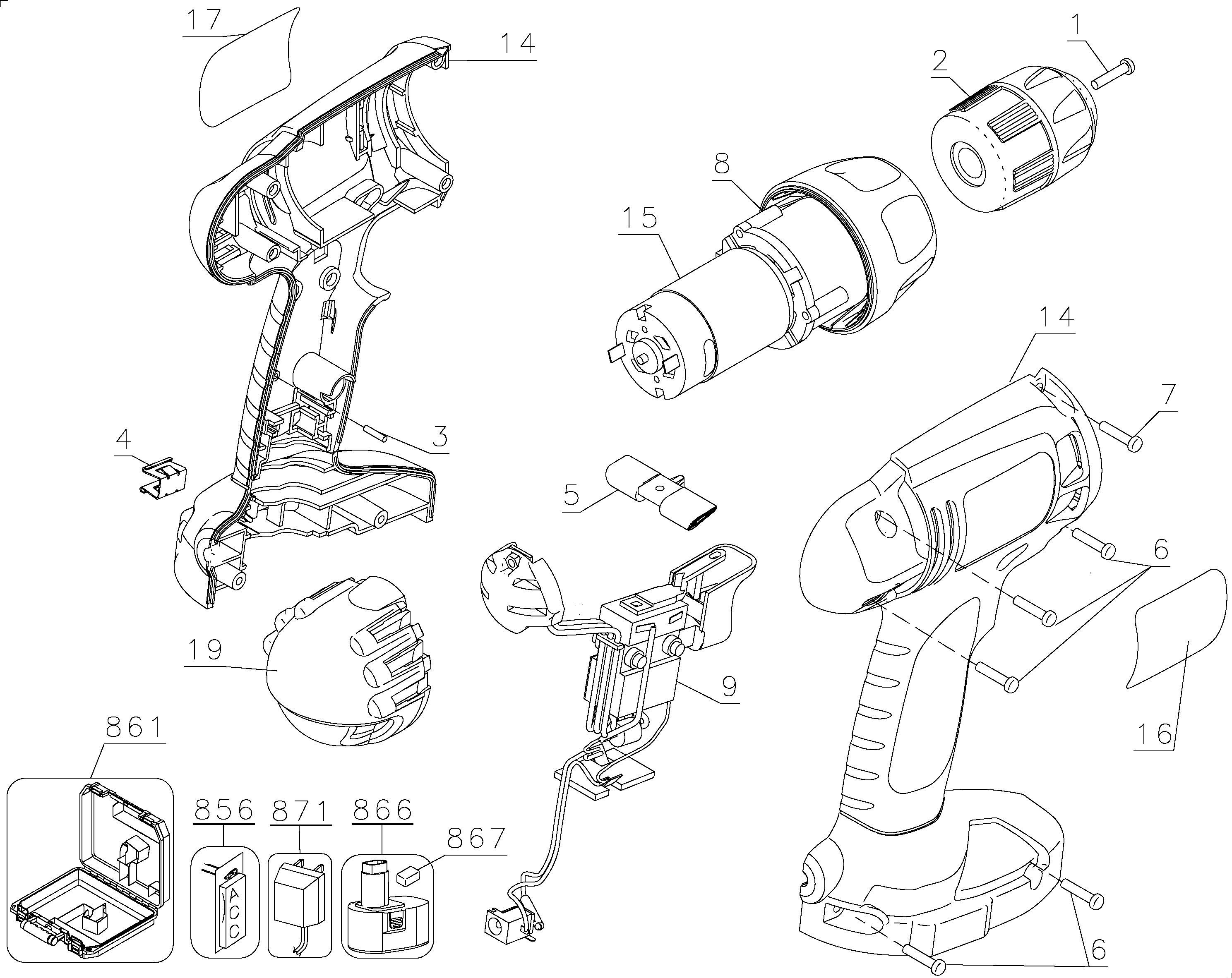 17
14
1
2
8
15
14
7
4
3
5
6
19
9
16
861
856
871
866
867
ACC
6