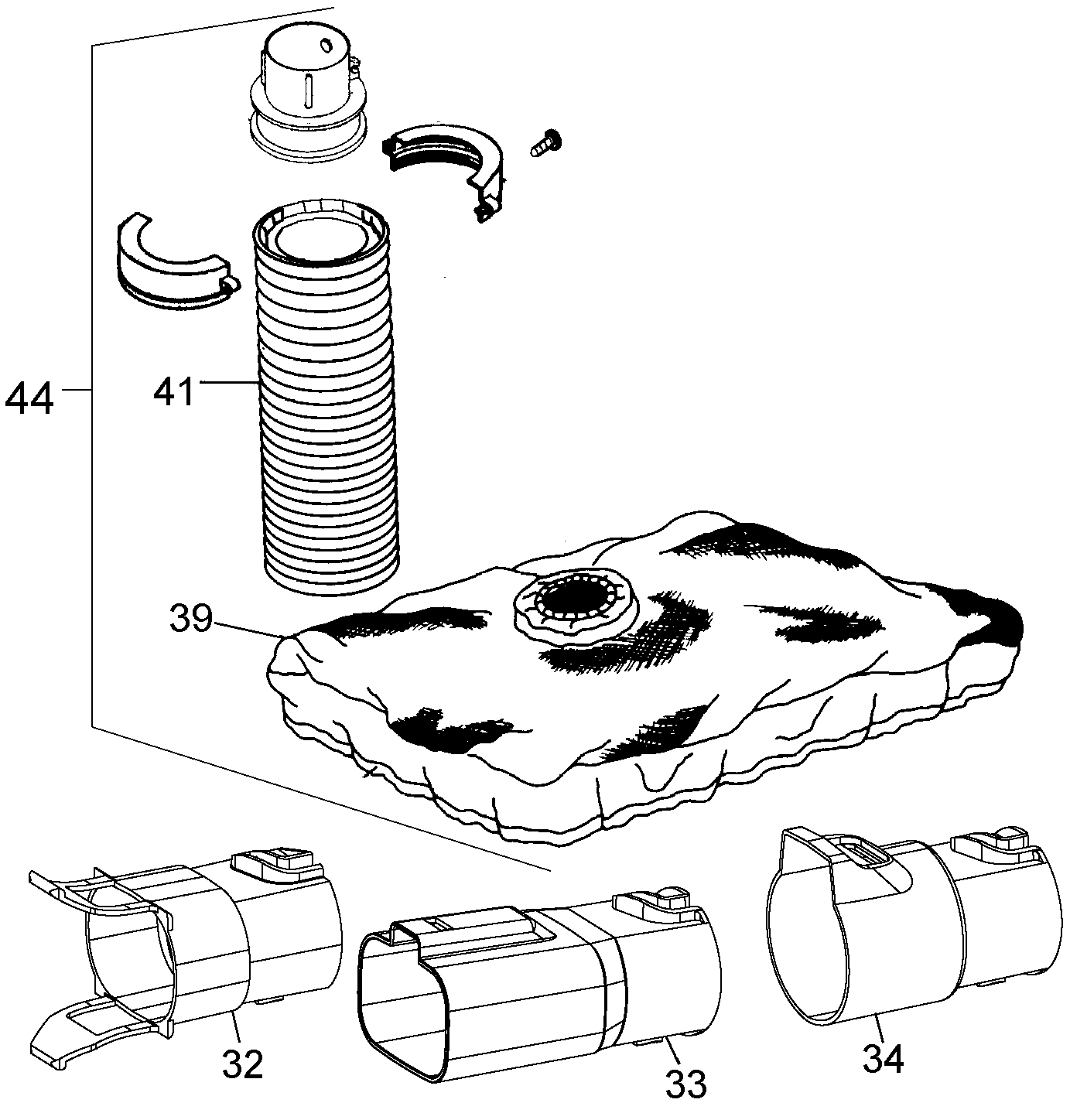 44
41
39
32
33
34