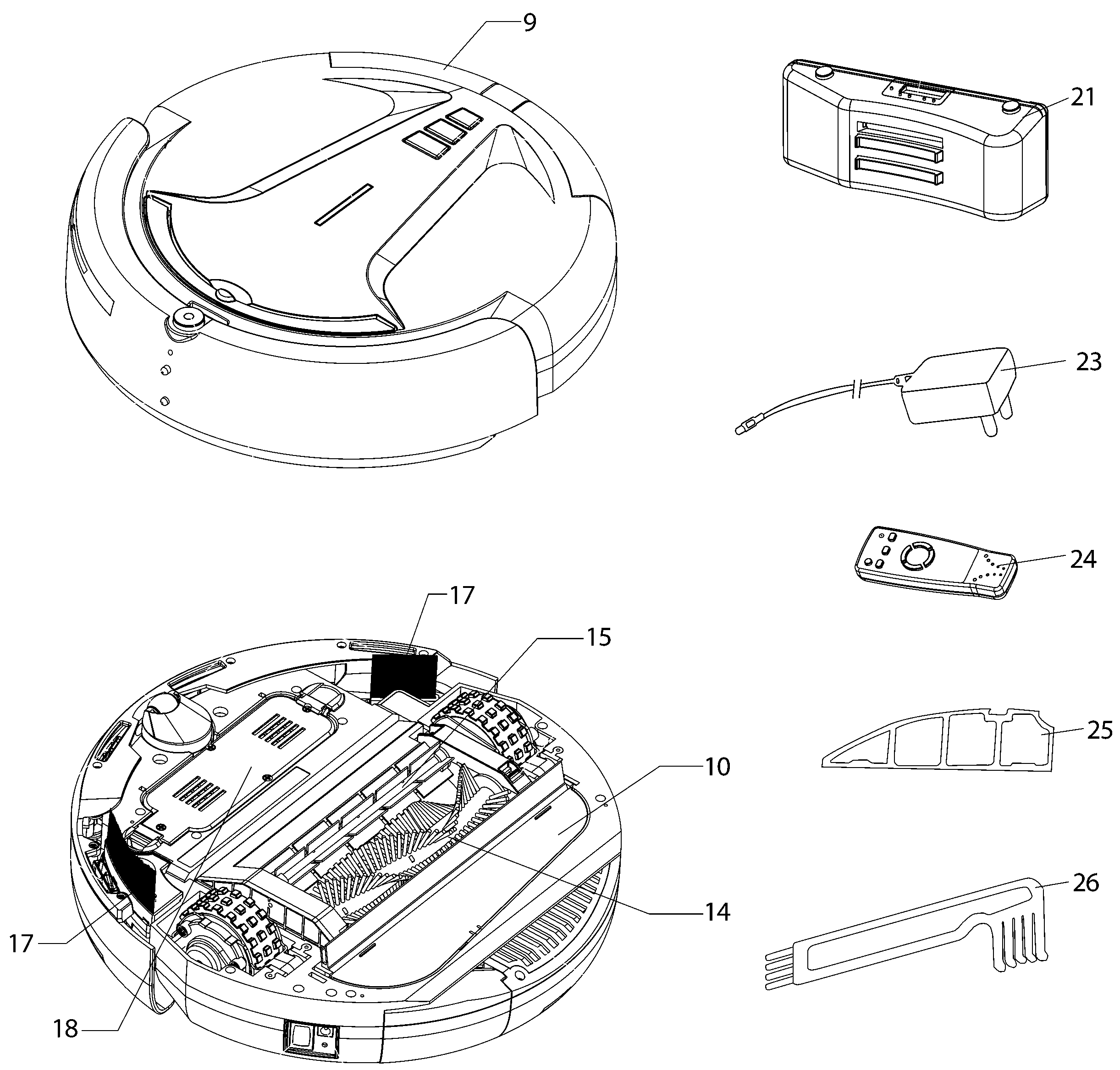 9

21

23

24

17

15

25

10

26

14

17

18