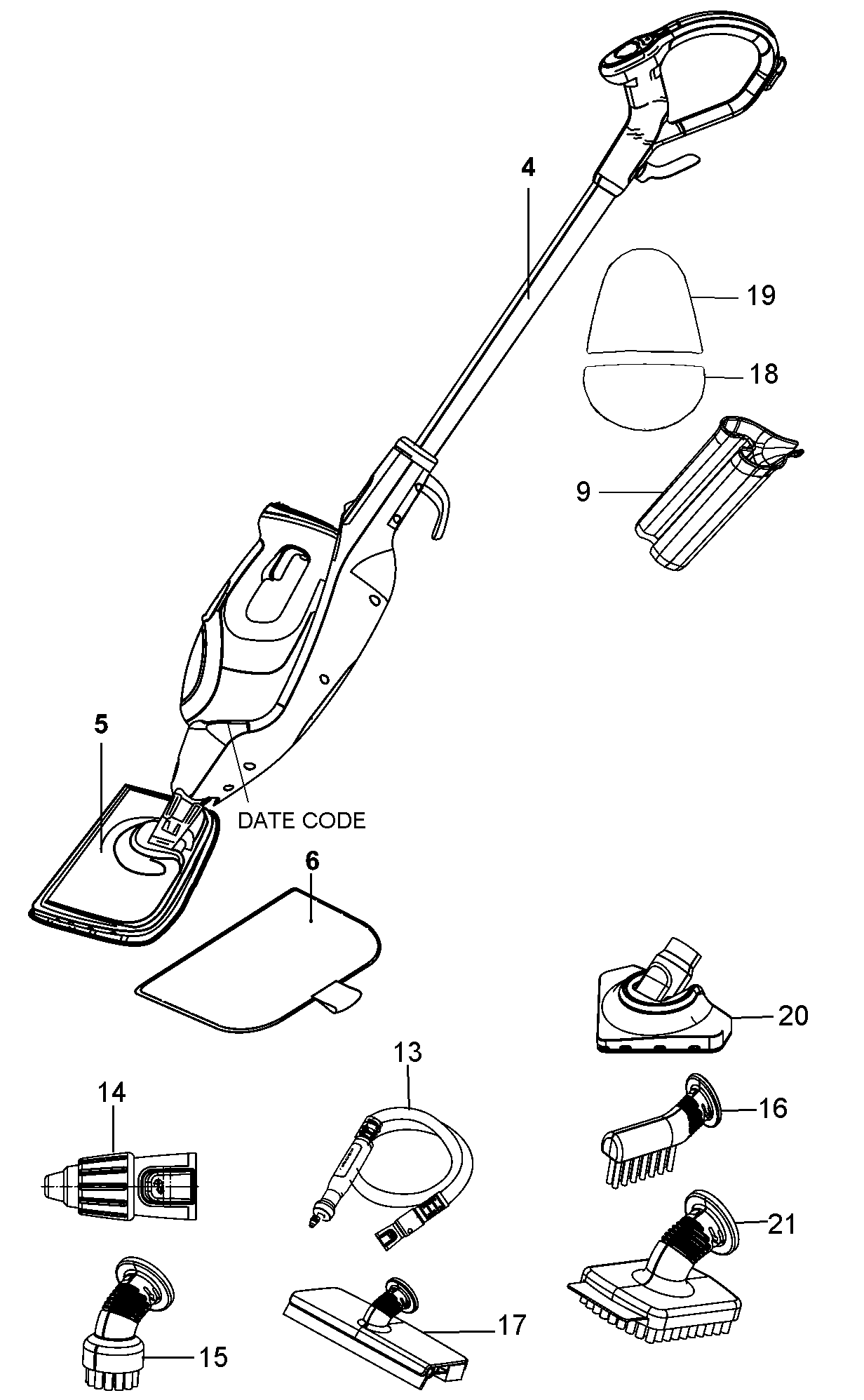 4

19

18

9

5

DATE CODE

6

20

13

14

16

21

17

15