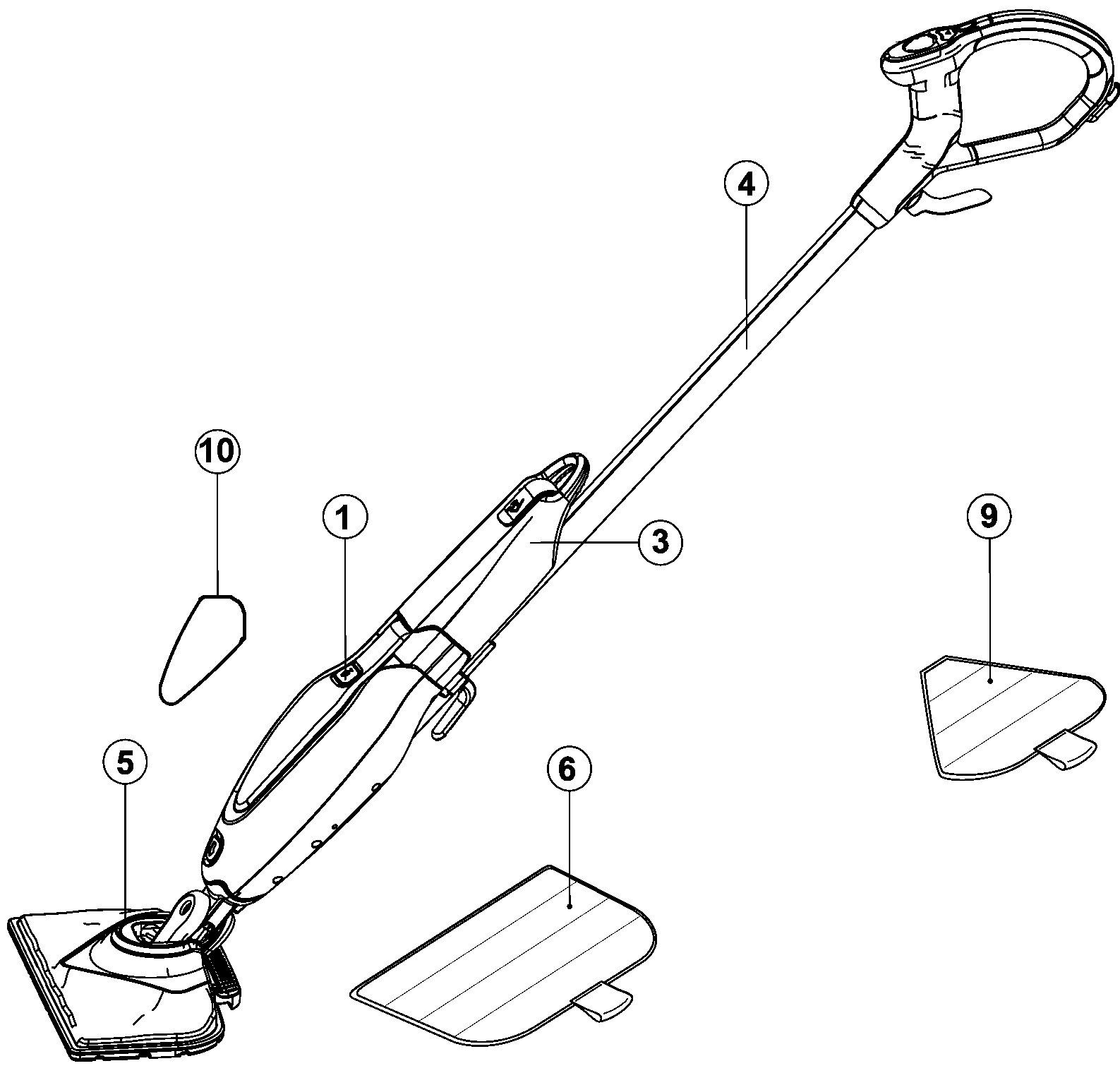 4

10

1

3

9

5

6