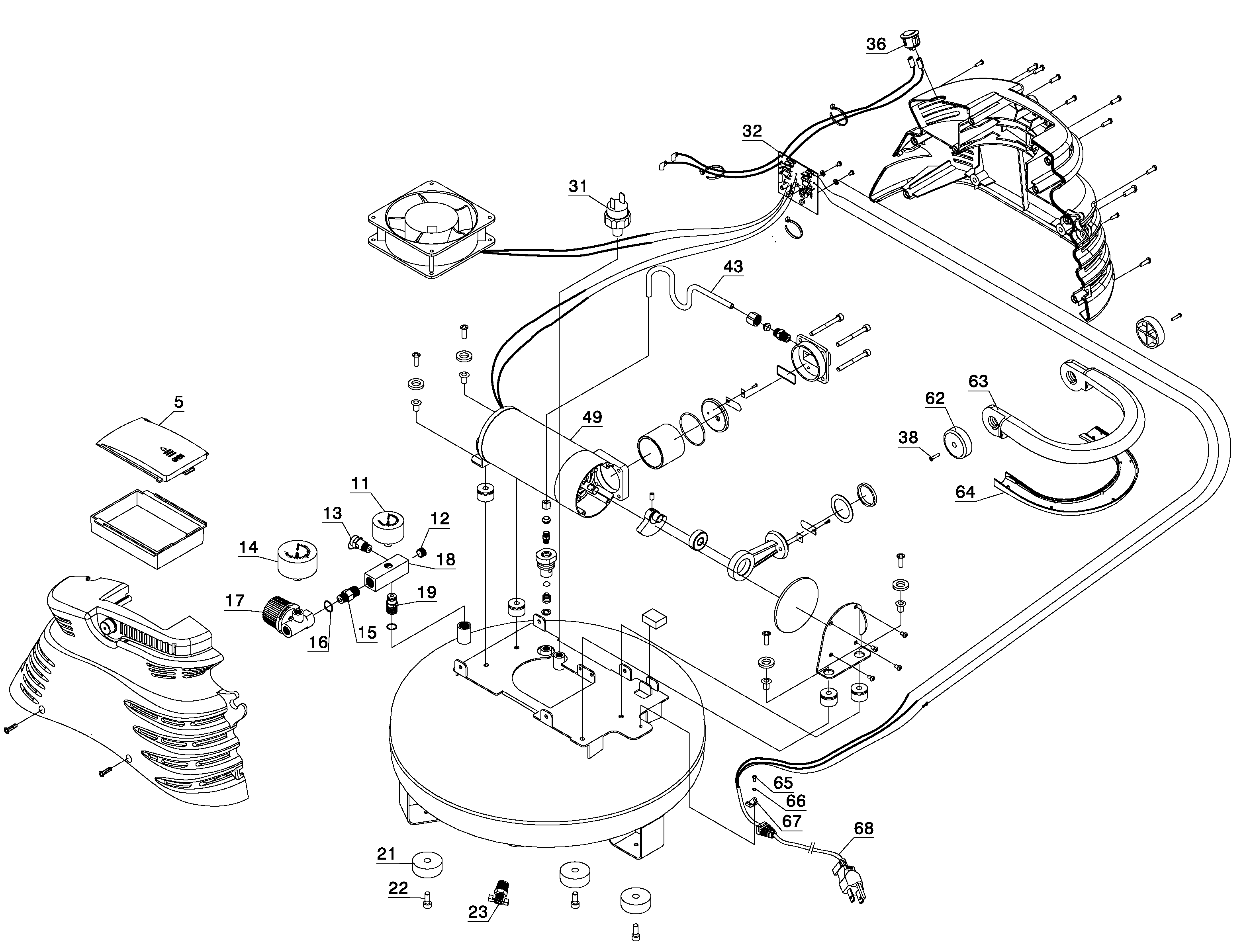 36
32
31
43
5
49
63
62
38
64
11
13
12
14
18
17
19
16
15
65
66
67
68
21
22
23