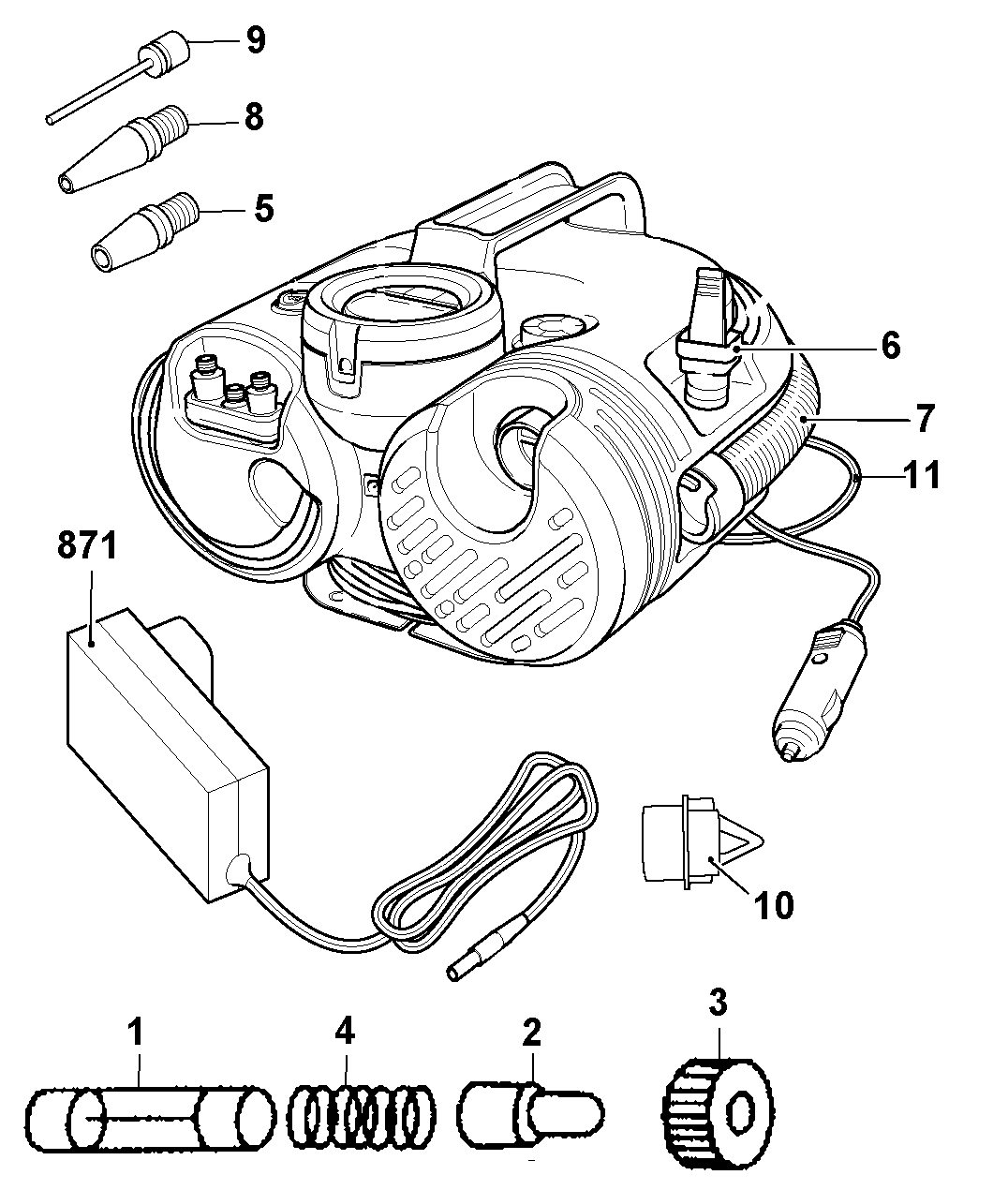 9
8
5
6
7
11
871
10
1
4
2
3