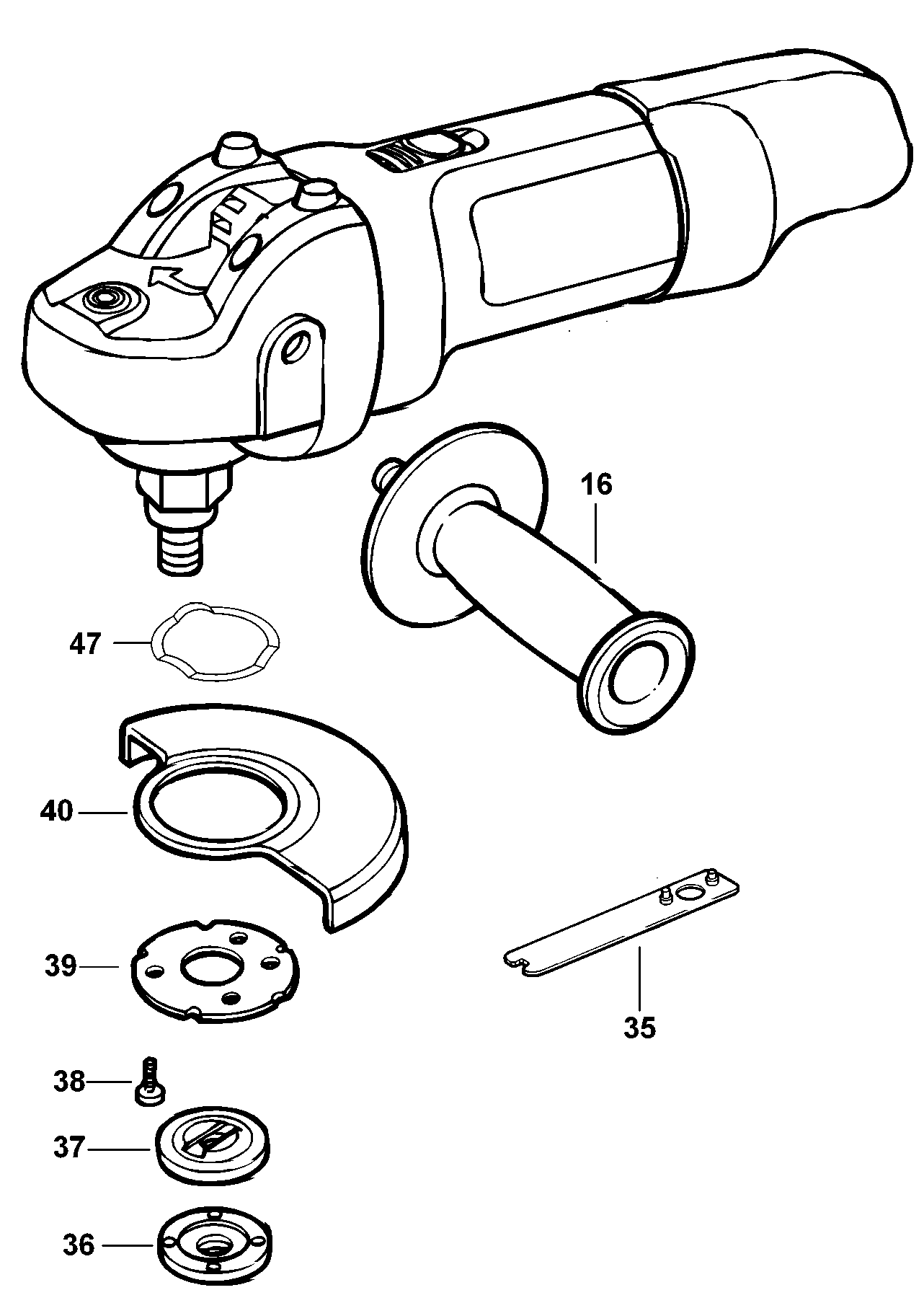 16

47

40

39

35

38

37

36