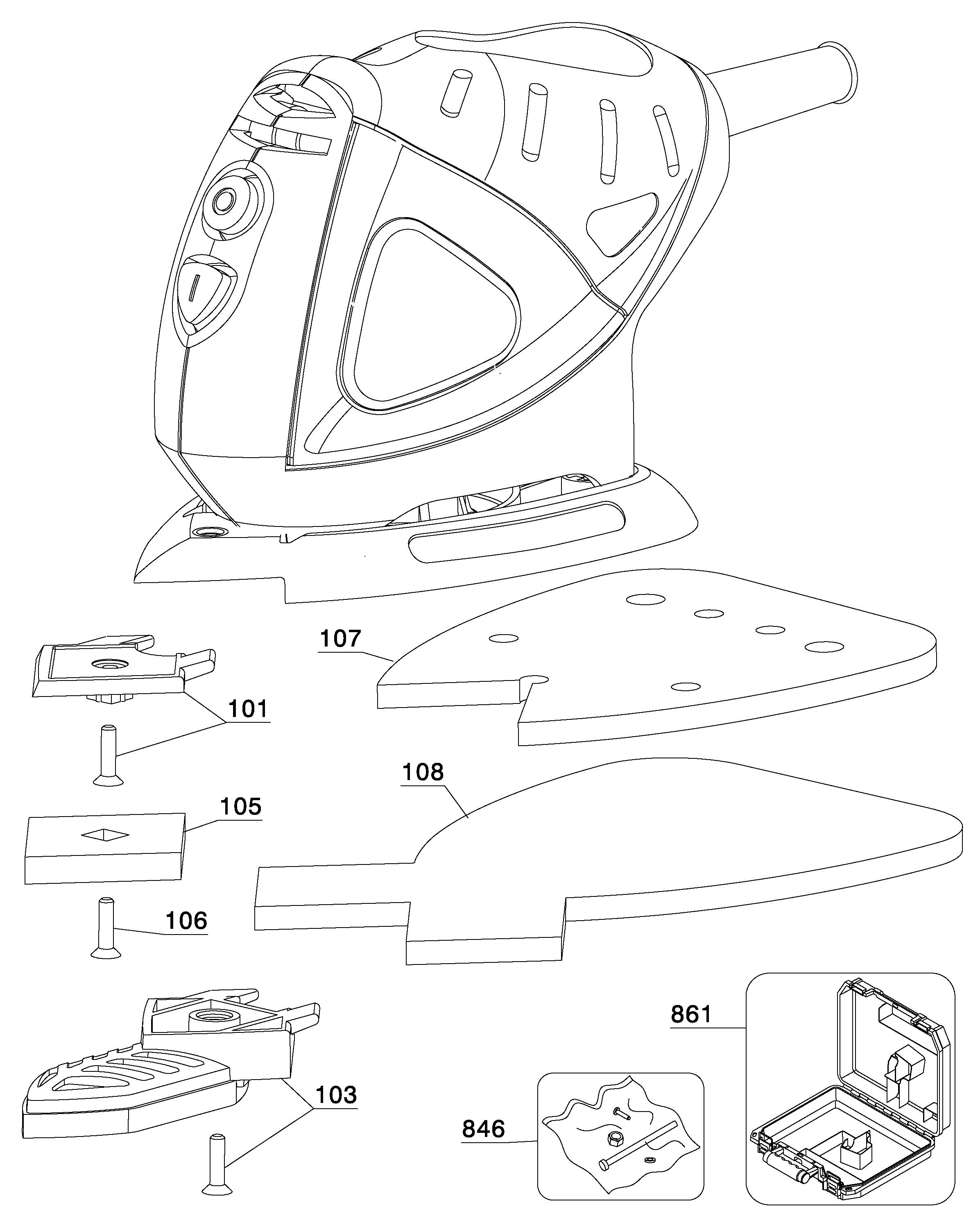 107

101

108

105

106

861

103

846