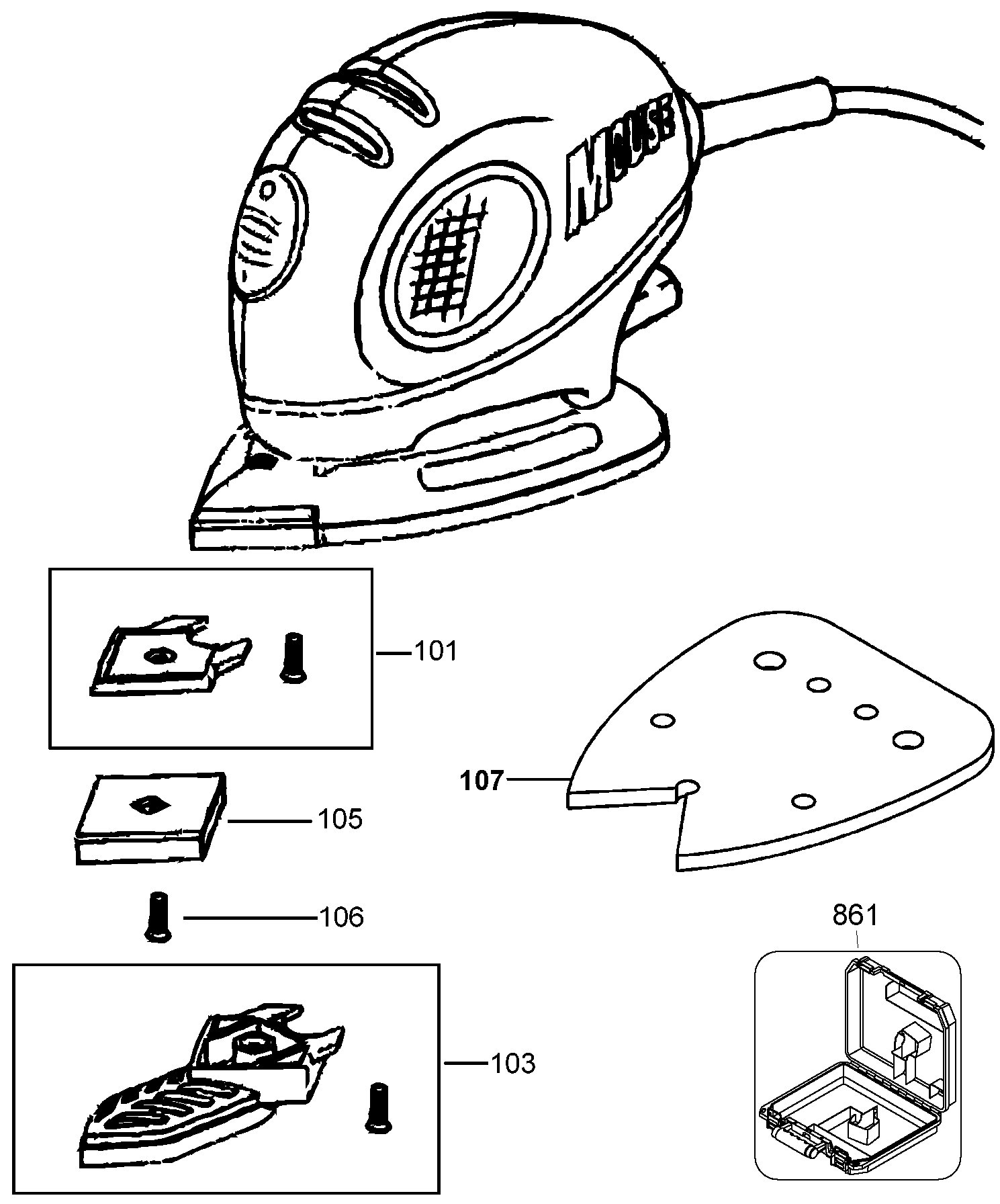 MOUSE

101

107

105

106

861

103