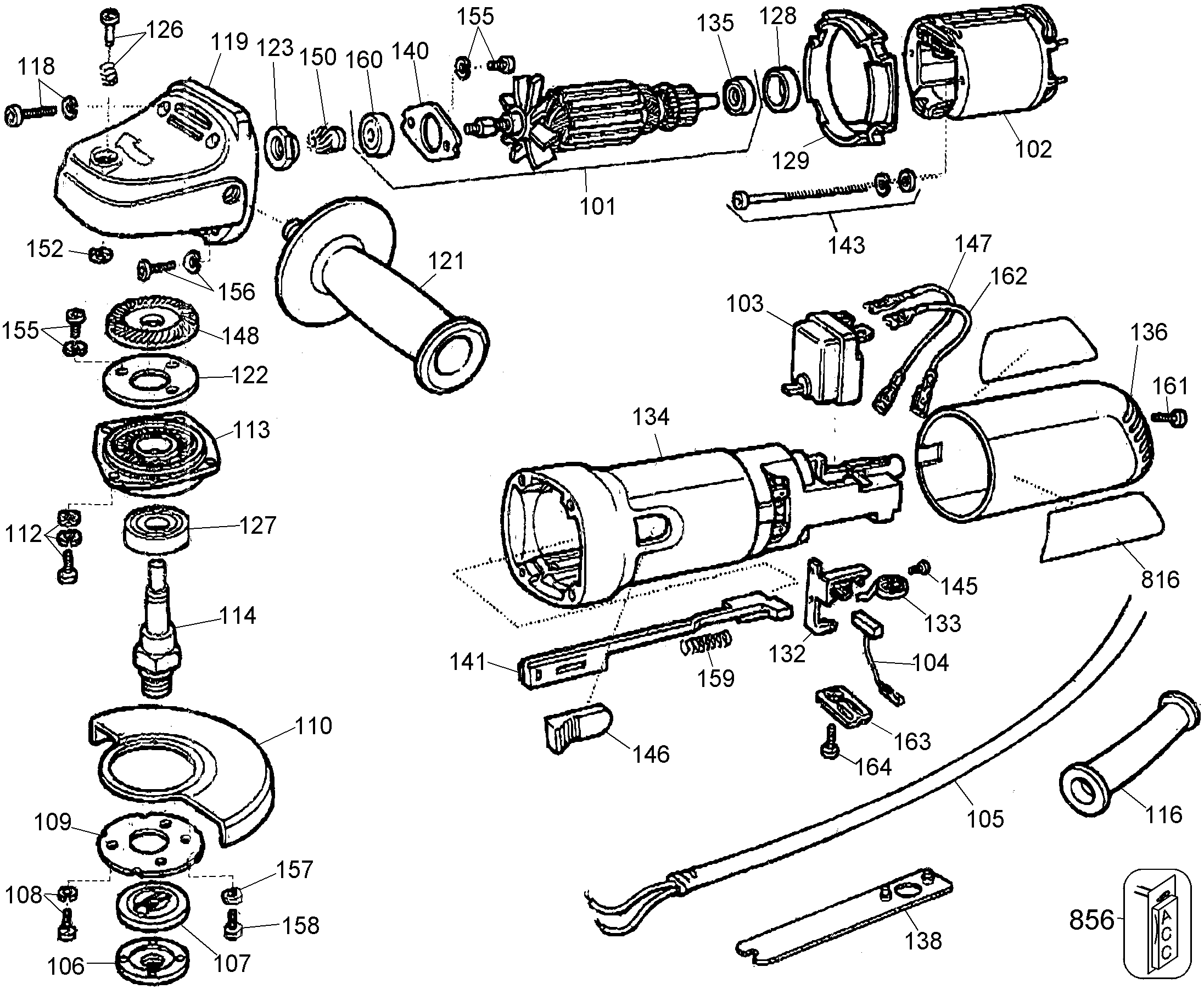 126
118
119
123
150
160
140
155
135
128
129
102
101
143
152
156
121
155
148
122
113
112
127
114
110
109
108
157
158
107
106
147
162
103
136
161
134
816
145
133
132
104
141
159
146
163
164
105
116
138
856
A
C
C