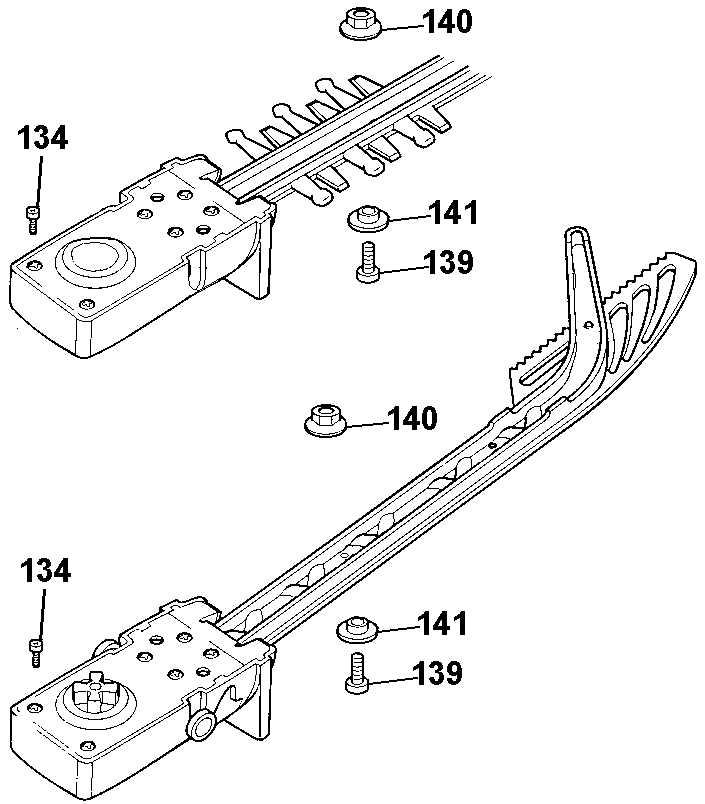 140
134
141
139
140
134
141
139